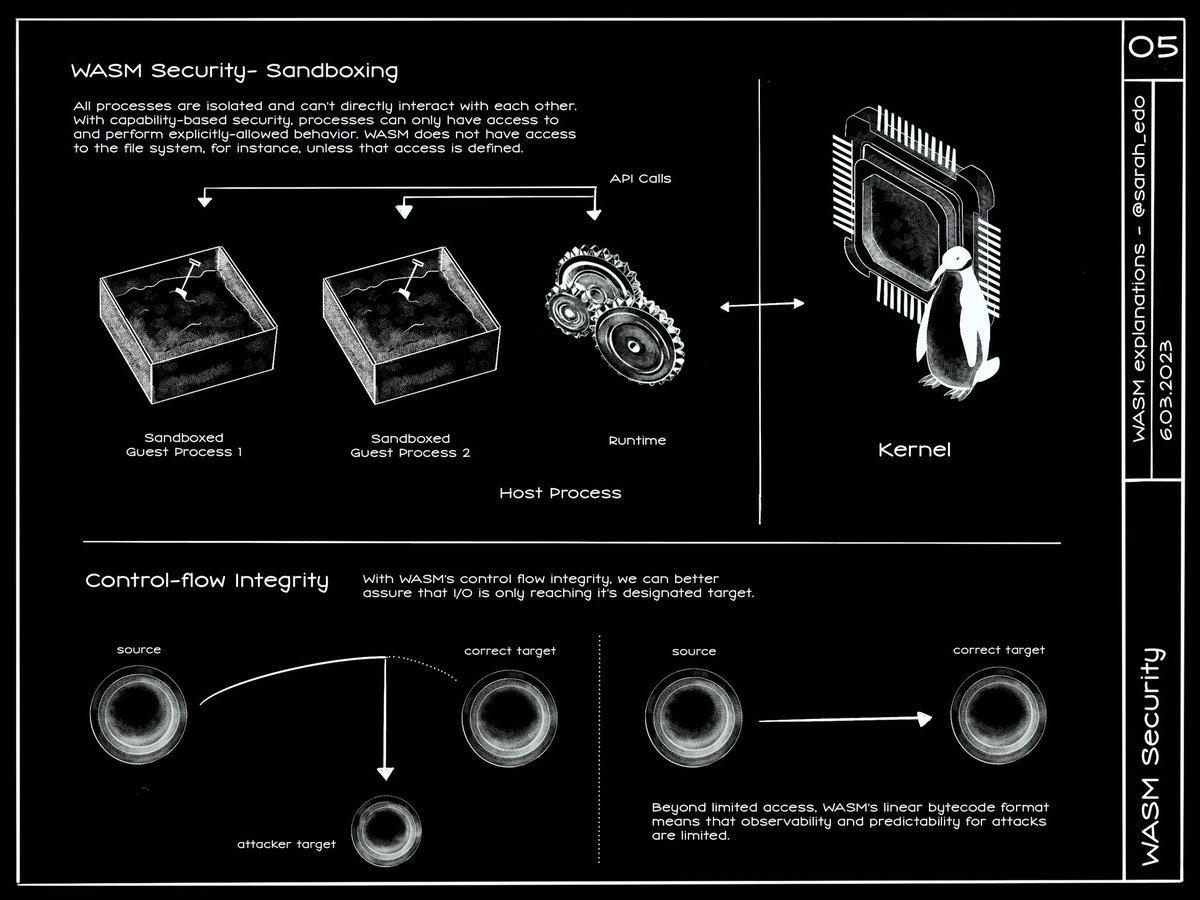 WASM Security- Sandboxing

All processes are isolated and can't directly interact with each other. With capability-based security, processes can only have access to and perform explicitly-allowed behavior. WASM does not have access to the file system, for instance, unless that access is defined.

API Calls

Sandboxed Guest Process 1

Sandboxed Guest Process 2

Runtime

Host Process

Kernel

Control-flow Integrity

With WASM's control flow integrity, we can better assure that I/O is only reaching it's designated target.

source

correct target

attacker target

source

correct target

Beyond limited access, WASM's linear bytecode format means that observability and predictability for attacks are limited.

05

WASM explanations - @sarah_edo

6.03.2023

WASM Security