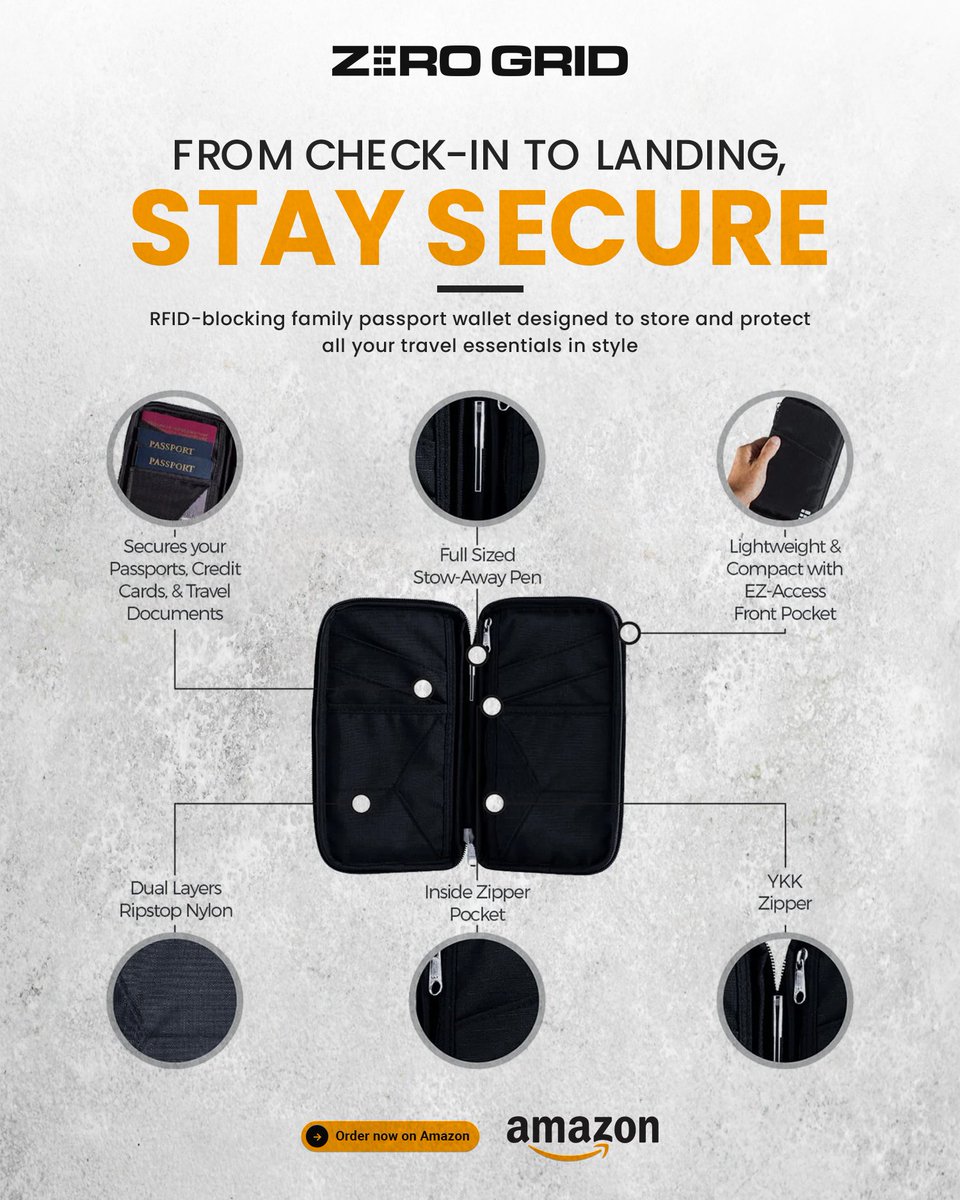 ZERO GRID

FROM CHECK-IN TO LANDING,
STAY SECURE

RFID-blocking family passport wallet designed to store and protect all your travel essentials in style

PASSPORT
PASSPORT

Secures your Passports, Credit Cards, & Travel Documents

Full Sized Stow-Away Pen

Lightweight & Compact with EZ-Access Front Pocket

Dual Layers Ripstop Nylon

Inside Zipper Pocket

YKK Zipper

Order now on Amazon

amazon