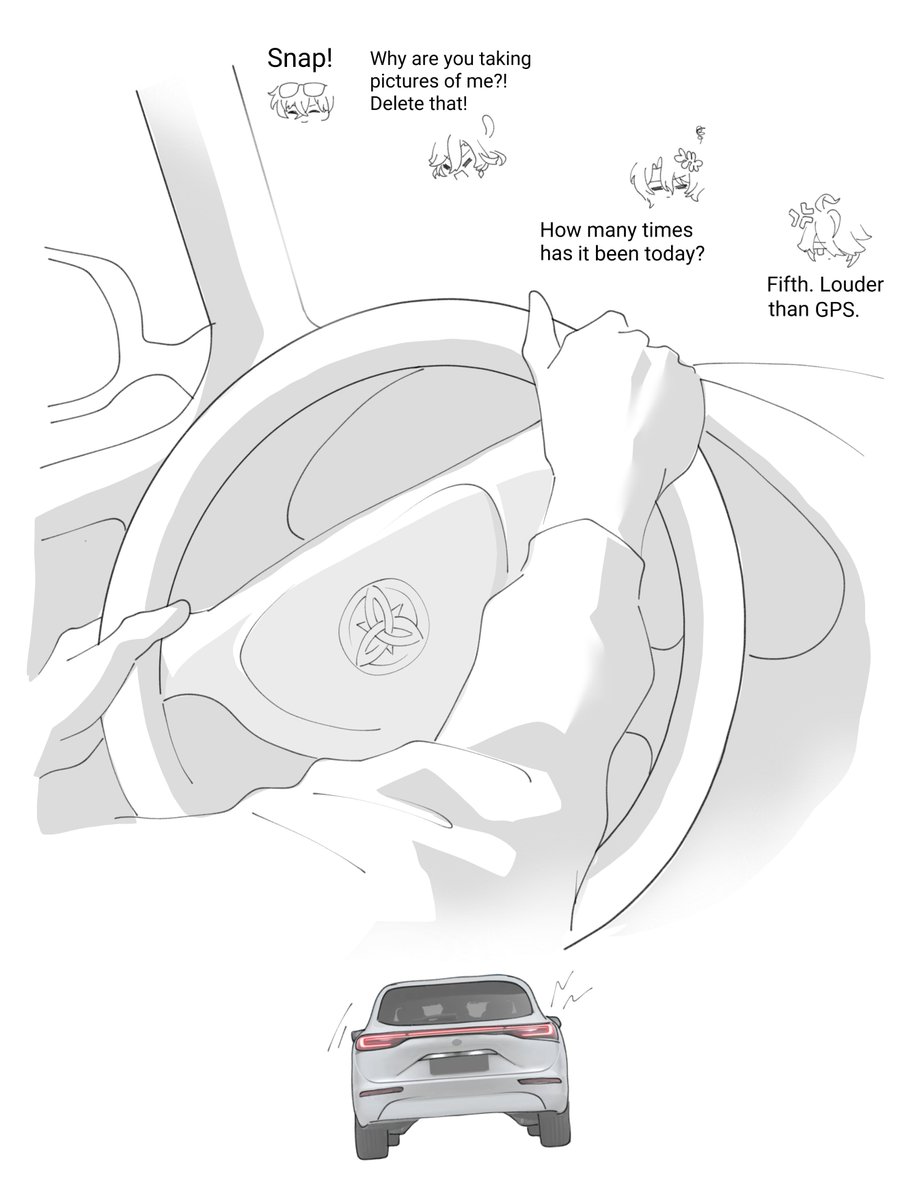 Snap!

Why are you taking pictures of me?! Delete that!

How many times has it been today?

Fifth. Louder than GPS.