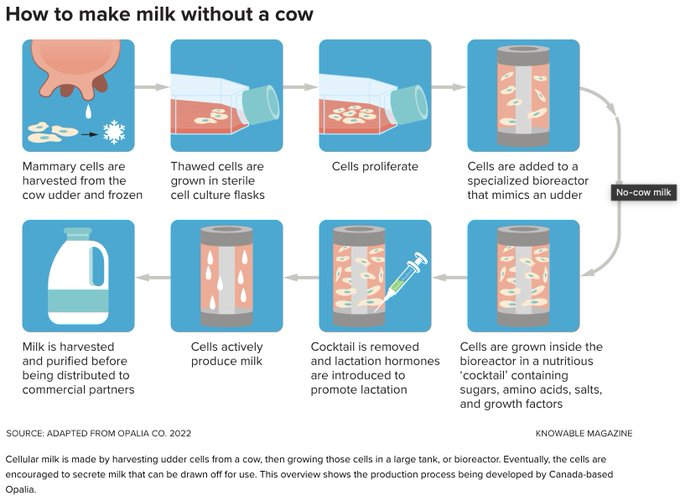 How to make milk without a cow

Mammary cells are harvested from the cow udder and frozen

Thawed cells are grown in sterile cell culture flasks

Cells proliferate

Cells are added to a specialized bioreactor that mimics an udder

No-cow milk

Cells are grown inside the bioreactor in a nutritious 'cocktail' containing sugars, amino acids, salts, and growth factors

Cocktail is removed and lactation hormones are introduced to promote lactation

Cells actively produce milk

Milk is harvested and purified before being distributed to commercial partners

SOURCE: ADAPTED FROM OPALIA CO. 2022

KNOWABLE MAGAZINE

Cellular milk is made by harvesting udder cells from a cow, then growing those cells in a large tank, or bioreactor. Eventually, the cells are encouraged to secrete milk that can be drawn off for use. This overview shows the production process being developed by Canada-based Opalia.