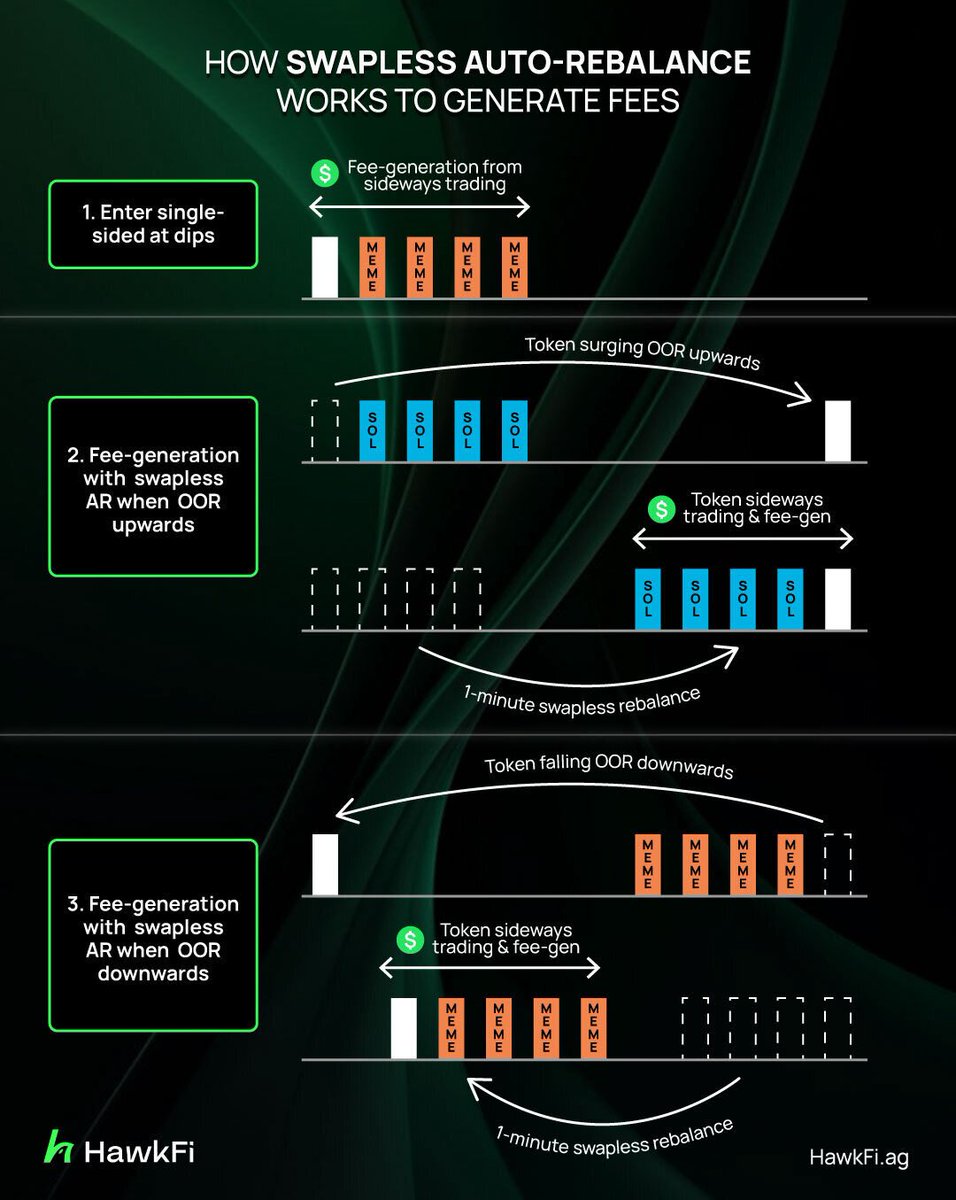 HOW SWAPLESS AUTO-REBALANCE WORKS TO GENERATE FEES

1. Enter single-sided at dips

$ Fee-generation from sideways trading

MEME MEME MEME MEME

2. Fee-generation with swapless AR when OOR upwards

Token surging OOR upwards

SOL SOL SOL SOL

$ Token sideways trading & fee-gen

SOL SOL SOL SOL

1-minute swapless rebalance

3. Fee-generation with swapless AR when OOR downwards

Token falling OOR downwards

MEME MEME MEME MEME

$ Token sideways trading & fee-gen

MEME MEME MEME MEME

1-minute swapless rebalance

HawkFi

HawkFi.ag