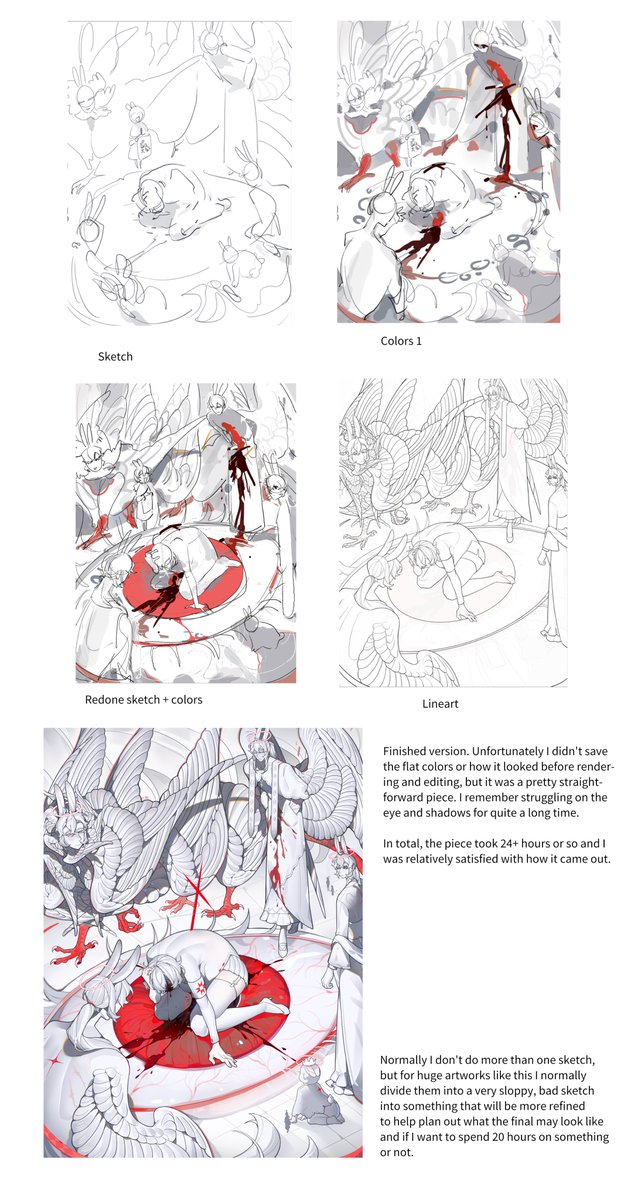 Sketch

Colors 1

Redone sketch + colors

Lineart

Finished version. Unfortunately I didn't save the flat colors or how it looked before rendering and editing, but it was a pretty straightforward piece. I remember struggling on the eye and shadows for quite a long time.

In total, the piece took 24+ hours or so and I was relatively satisfied with how it came out.

Normally I don't do more than one sketch, but for huge artworks like this I normally divide them into a very sloppy, bad sketch into something that will be more refined to help plan out what the final may look like and if I want to spend 20 hours on something or not.