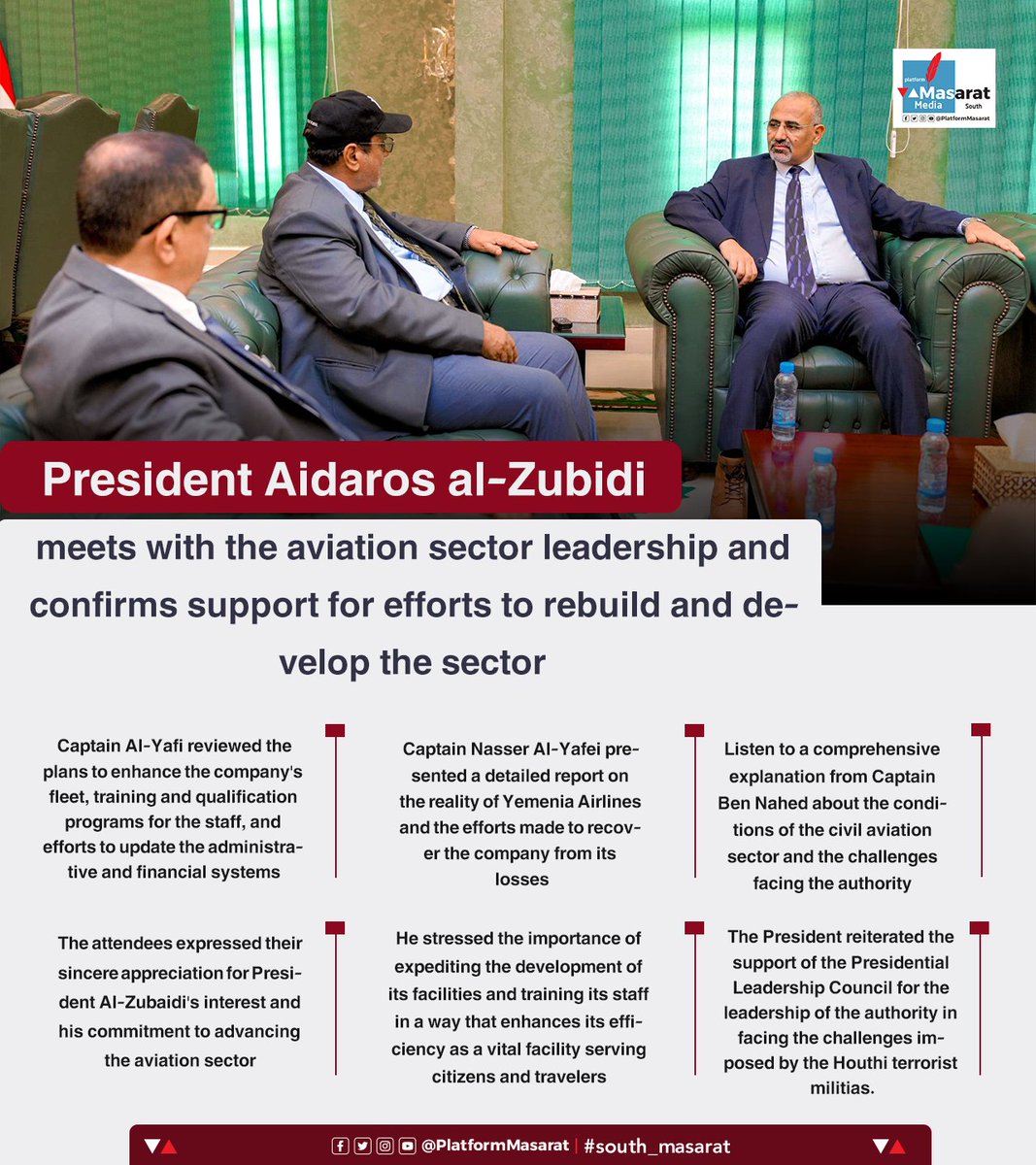 platform
Masarat
Media
South
@PlatformMasarat

President Aidaros al-Zubidi

meets with the aviation sector leadership and confirms support for efforts to rebuild and develop the sector

Captain Al-Yafi reviewed the plans to enhance the company's fleet, training and qualification programs for the staff, and efforts to update the administrative and financial systems

Captain Nasser Al-Yafei presented a detailed report on the reality of Yemenia Airlines and the efforts made to recover the company from its losses

Listen to a comprehensive explanation from Captain Ben Nahed about the conditions of the civil aviation sector and the challenges facing the authority

The attendees expressed their sincere appreciation for President Al-Zubaidi's interest and his commitment to advancing the aviation sector

He stressed the importance of expediting the development of its facilities and training its staff in a way that enhances its efficiency as a vital facility serving citizens and travelers

The President reiterated the support of the Presidential Leadership Council for the leadership of the authority in facing the challenges imposed by the Houthi terrorist militias.

@PlatformMasarat | #south_masarat