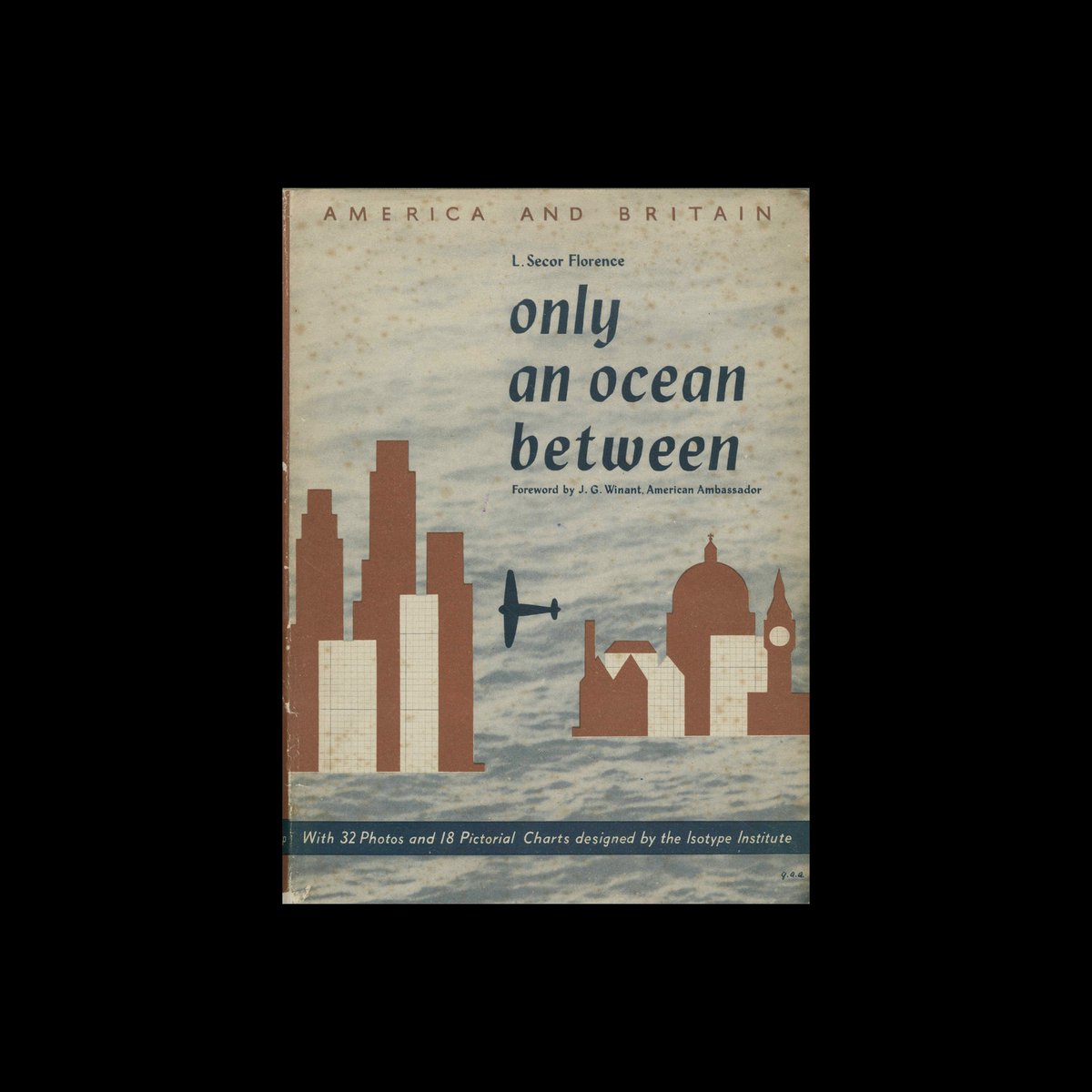 AMERICA AND BRITAIN

L. Secor Florence

only an ocean between

Foreword by J. G. Winant, American Ambassador

With 32 Photos and 18 Pictorial Charts designed by the Isotype Institute

g.a.a.