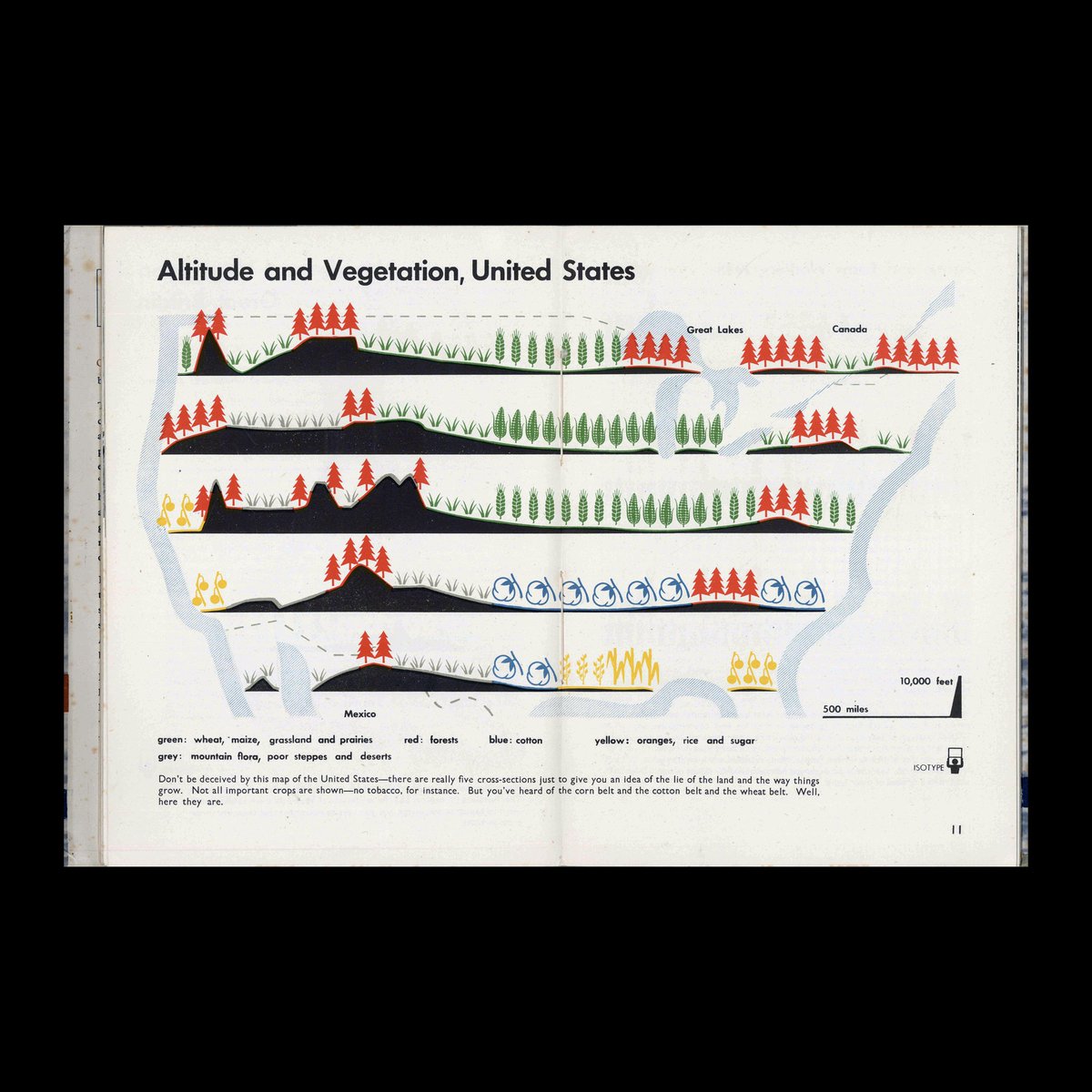 Altitude and Vegetation, United States

Great Lakes

Canada

Mexico

10,000 feet

500 miles

green: wheat, maize, grassland and prairies red: forests blue: cotton yellow: oranges, rice and sugar

grey: mountain flora, poor steppes and deserts

ISOTYPE

Don't be deceived by this map of the United States—there are really five cross-sections just to give you an idea of the lie of the land and the way things grow. Not all important crops are shown—no tobacco, for instance. But you've heard of the corn belt and the cotton belt and the wheat belt. Well, here they are.

11