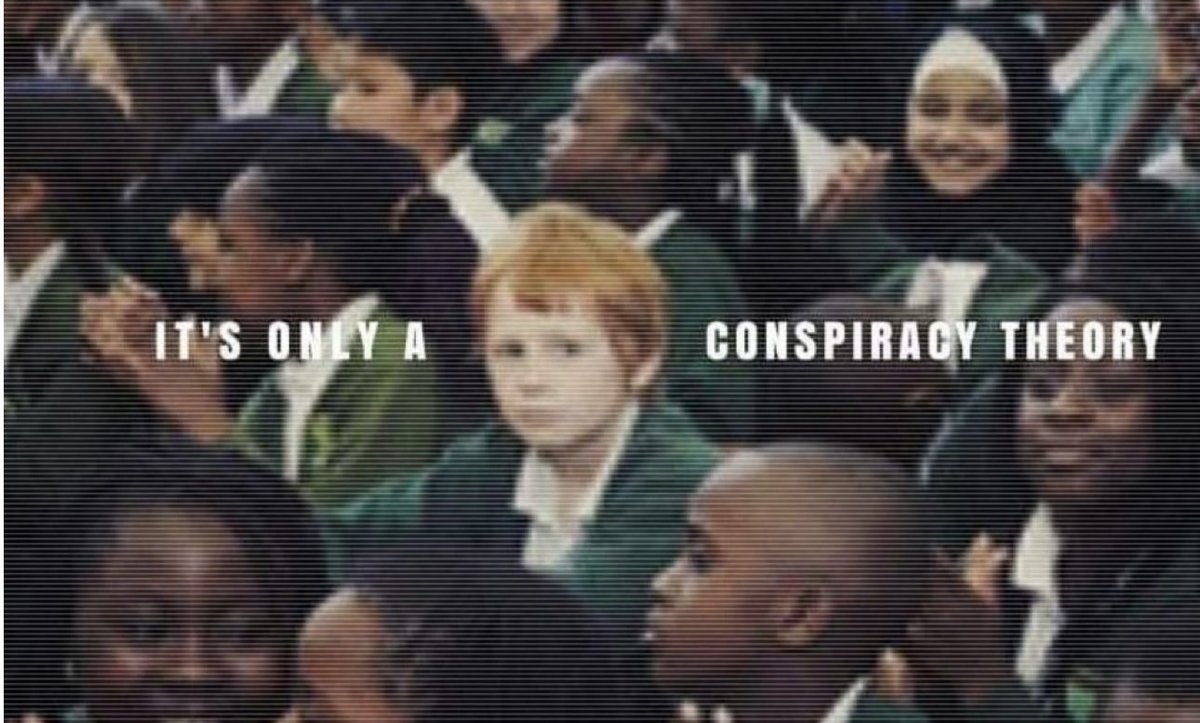 IT'S ONLY A CONSPIRACY THEORY