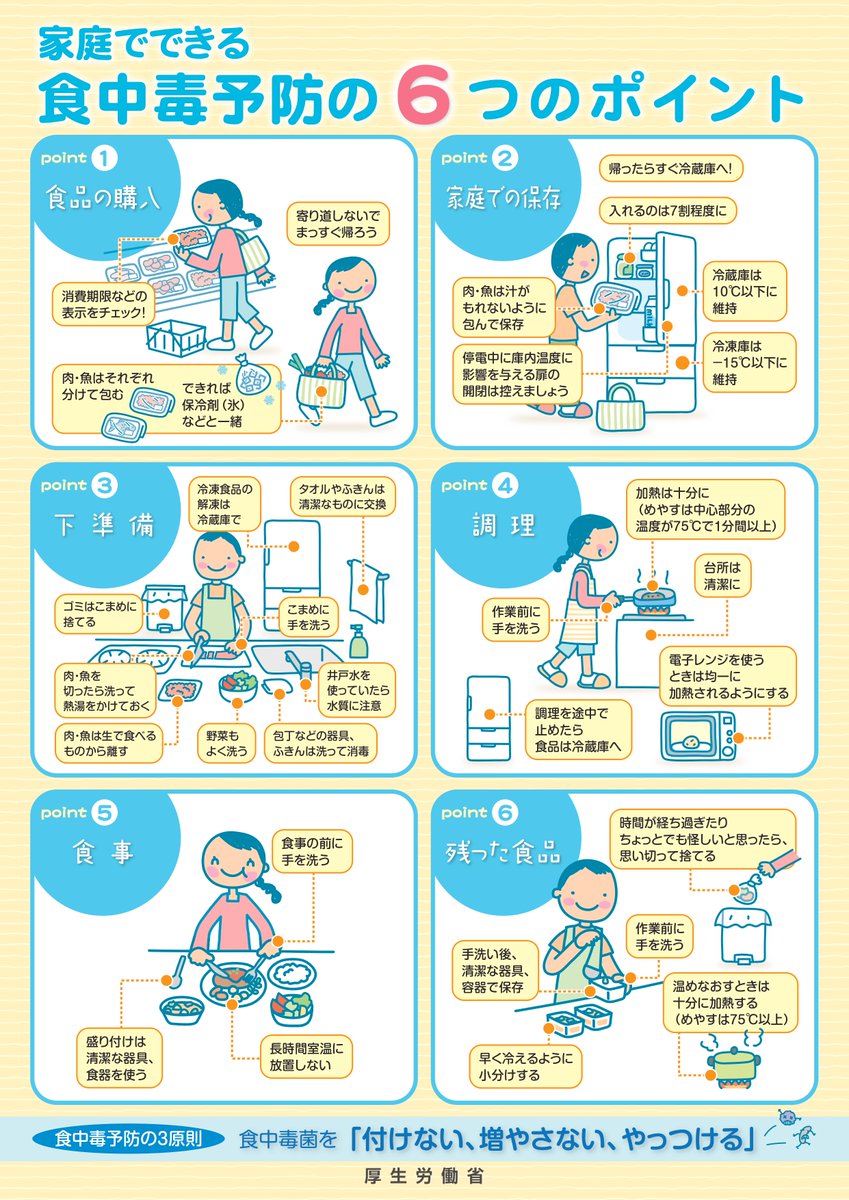 家庭でできる
食中毒予防の6つのポイント

point 1
食品の購入
寄り道しないでまっすぐ帰ろう
消費期限などの表示をチェック!
肉・魚はそれぞれ分けて包む
できれば保冷剤(氷)などと一緒

point 2
家庭での保存
帰ったらすぐ冷蔵庫へ!
入れるのは7割程度に
肉・魚は汁がもれないように包んで保存
冷蔵庫は10℃以下に維持
冷凍庫は−15℃以下に維持
停電中に庫内温度に影響を与える扉の開閉は控えましょう

point 3
下準備
冷凍食品の解凍は冷蔵庫で
タオルやふきんは清潔なものに交換
ゴミはこまめに捨てる
こまめに手を洗う
肉・魚を切ったら洗って熱湯をかけておく
井戸水を使っていたら水質に注意
肉・魚は生で食べるものから離す
野菜もよく洗う
包丁などの器具、ふきんは洗って消毒

point 4
調理
加熱は十分に(めやすは中心部分の温度が75℃で1分間以上)
台所は清潔に
作業前に手を洗う
電子レンジを使うときは均一に加熱されるようにする
調理を途中で止めたら食品は冷蔵庫へ

point 5
食事
食事の前に手を洗う
盛り付けは清潔な器具、食器を使う
長時間室温に放置しない

point 6
残った食品
時間が経ち過ぎたりちょっとでも怪しいと思ったら、思い切って捨てる
作業前に手を洗う
手洗い後、清潔な器具、容器で保存
温めなおすときは十分に加熱する(めやすは75℃以上)
早く冷えるように小分けする

食中毒予防の3原則 食中毒菌を「付けない、増やさない、やっつける」

厚生労働省