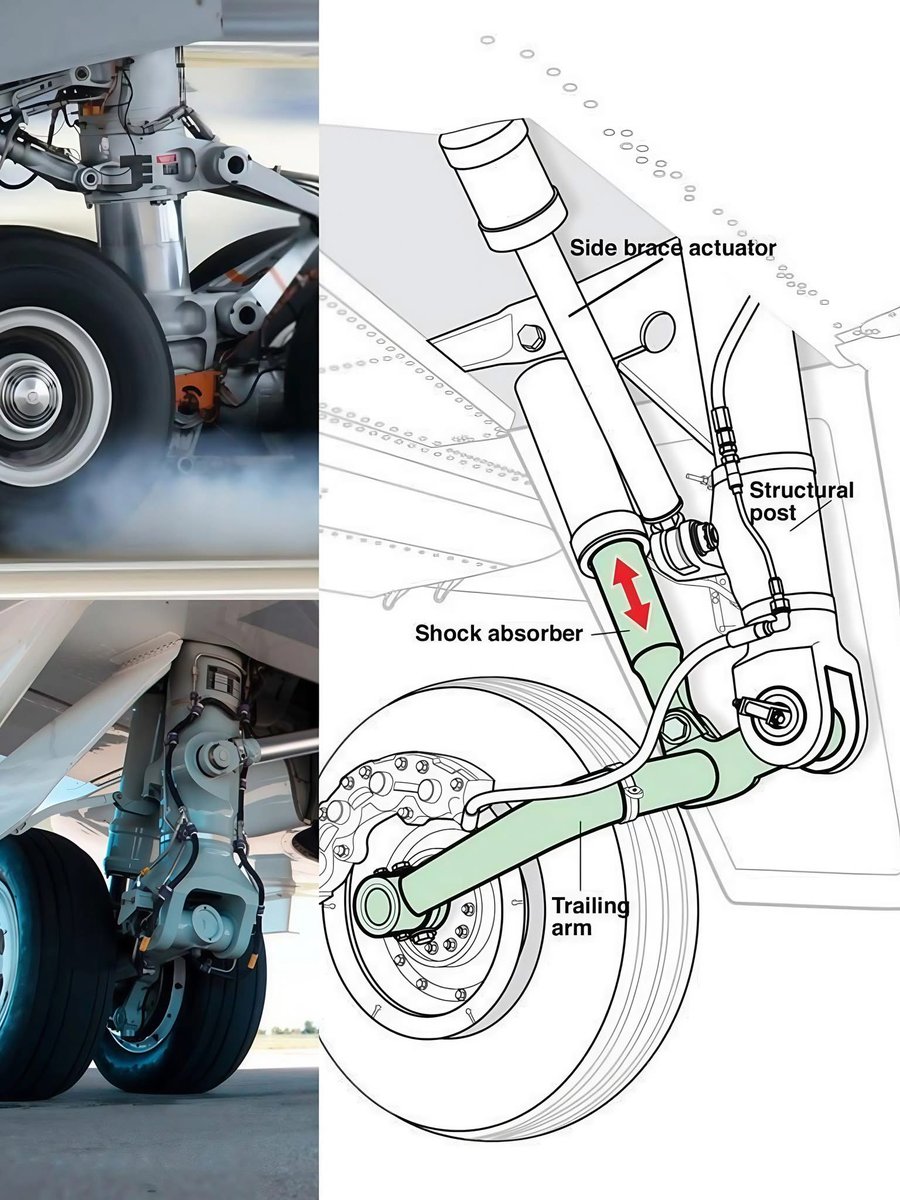 Side brace actuator

Structural post

Shock absorber

Trailing arm