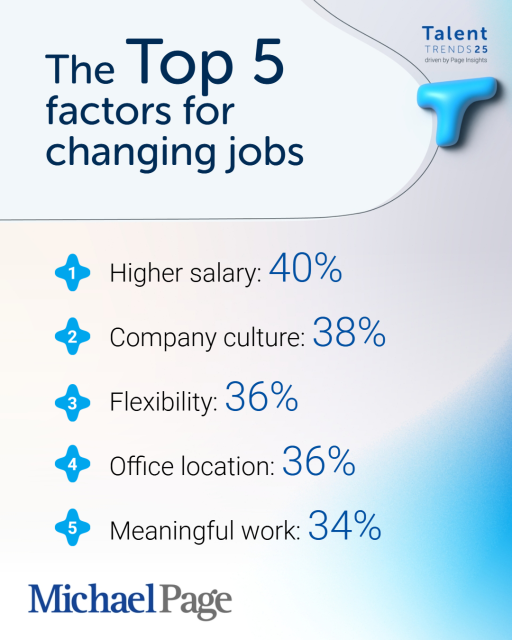 The Top 5 factors for changing jobs

Talent
TRENDS 25
driven by Page Insights

1 Higher salary: 40%

2 Company culture: 38%

3 Flexibility: 36%

4 Office location: 36%

5 Meaningful work: 34%

Michael Page