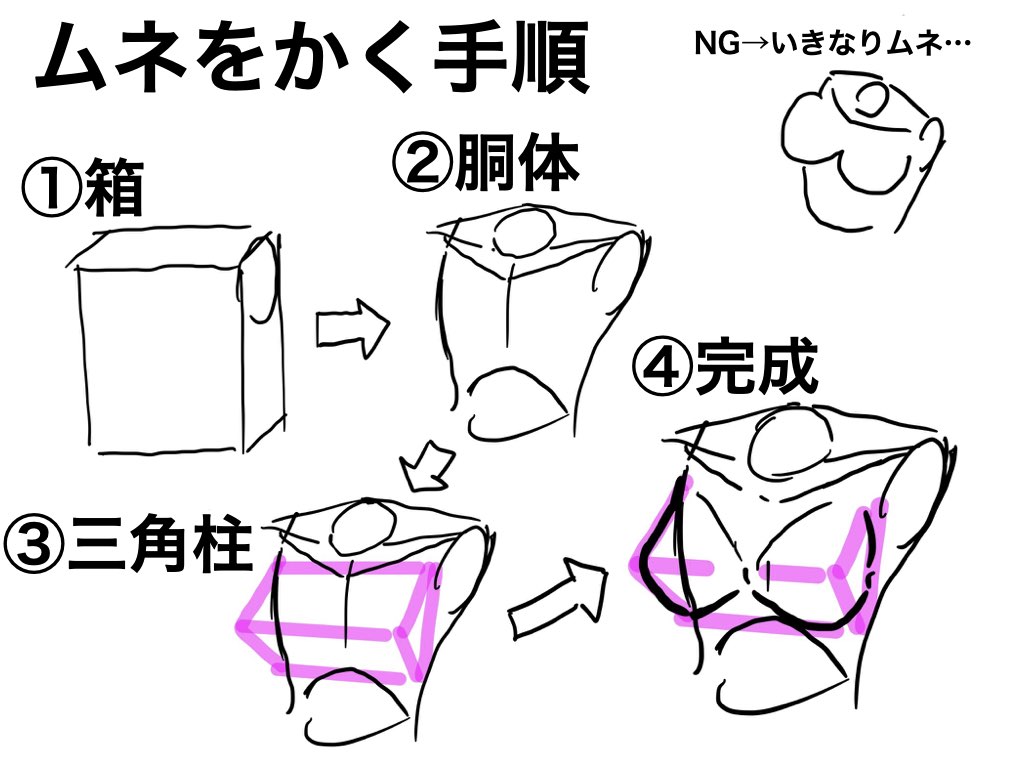 ムネをかく手順

NG→いきなりムネ…

①箱

②胴体

③三角柱

④完成