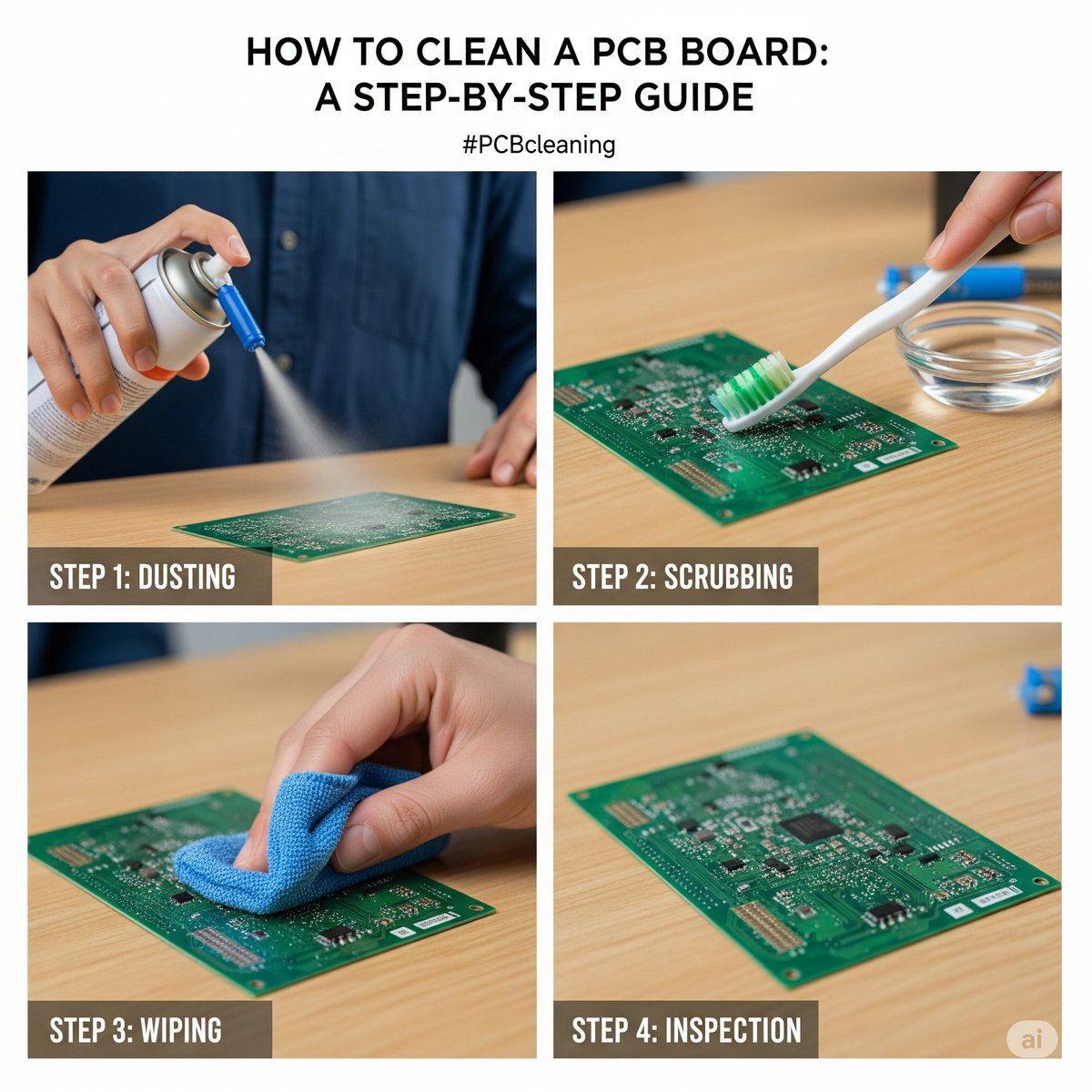 HOW TO CLEAN A PCB BOARD:
A STEP-BY-STEP GUIDE

#PCBcleaning

STEP 1: DUSTING

STEP 2: SCRUBBING

STEP 3: WIPING

STEP 4: INSPECTION

ai