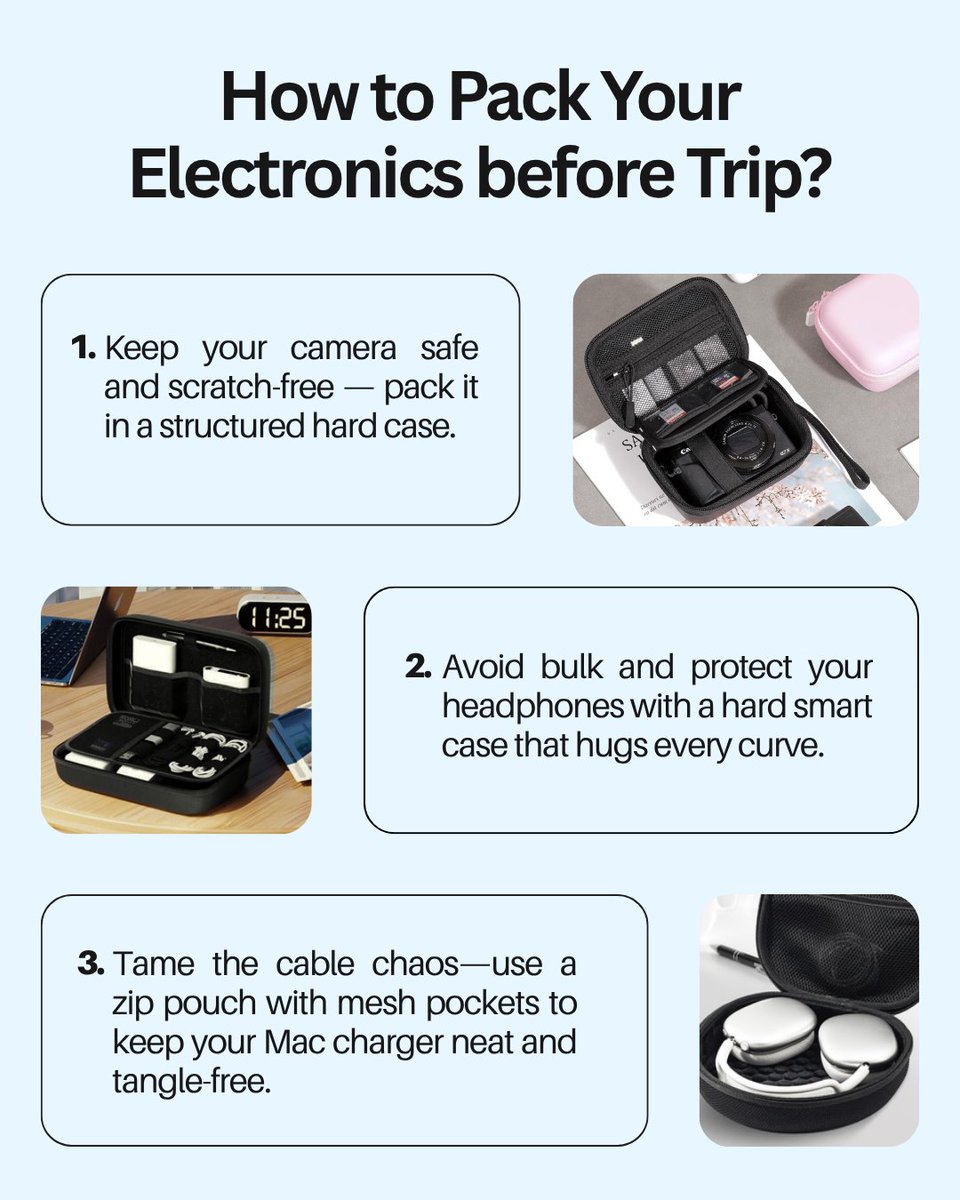 How to Pack Your Electronics before Trip?

1. Keep your camera safe and scratch-free — pack it in a structured hard case.

11:25

2. Avoid bulk and protect your headphones with a hard smart case that hugs every curve.

3. Tame the cable chaos—use a zip pouch with mesh pockets to keep your Mac charger neat and tangle-free.