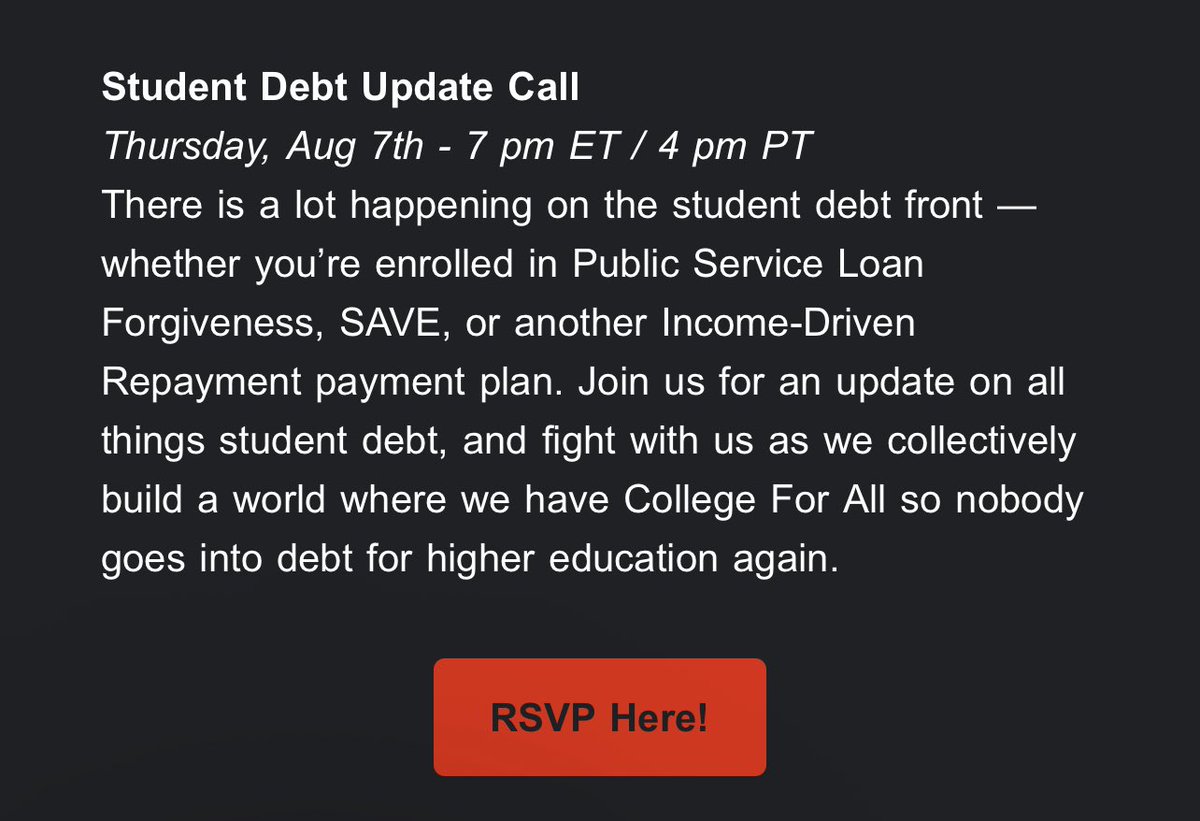 Student Debt Update Call
Thursday, Aug 7th - 7 pm ET / 4 pm PT
There is a lot happening on the student debt front — whether you're enrolled in Public Service Loan Forgiveness, SAVE, or another Income-Driven Repayment payment plan. Join us for an update on all things student debt, and fight with us as we collectively build a world where we have College For All so nobody goes into debt for higher education again.

RSVP Here!