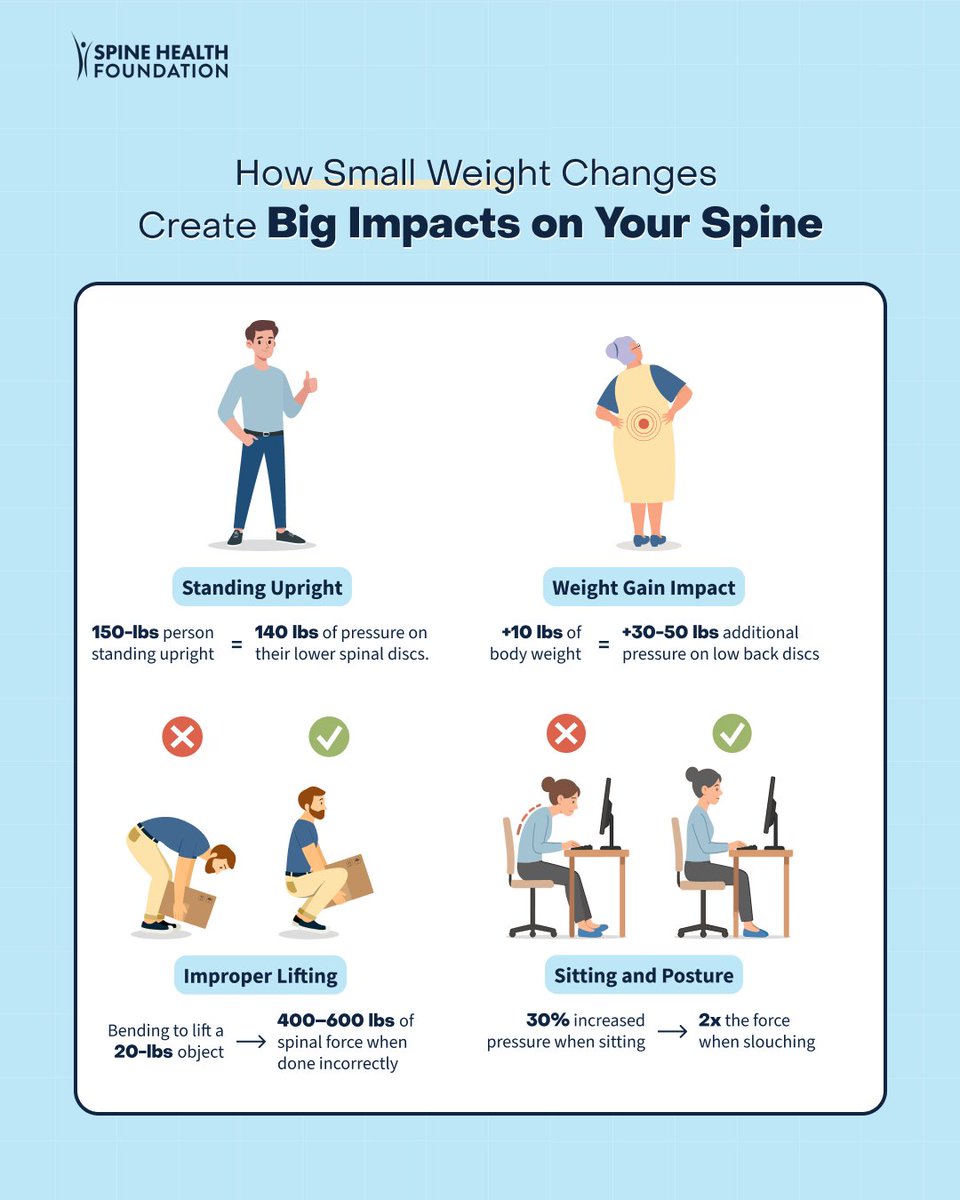 SPINE HEALTH FOUNDATION

How Small Weight Changes Create Big Impacts on Your Spine

Standing Upright

150-lbs person standing upright = 140 lbs of pressure on their lower spinal discs.

Weight Gain Impact

+10 lbs of body weight = +30-50 lbs additional pressure on low back discs

Improper Lifting

Bending to lift a 20-lbs object → 400–600 lbs of spinal force when done incorrectly

Sitting and Posture

30% increased pressure when sitting → 2x the force when slouching