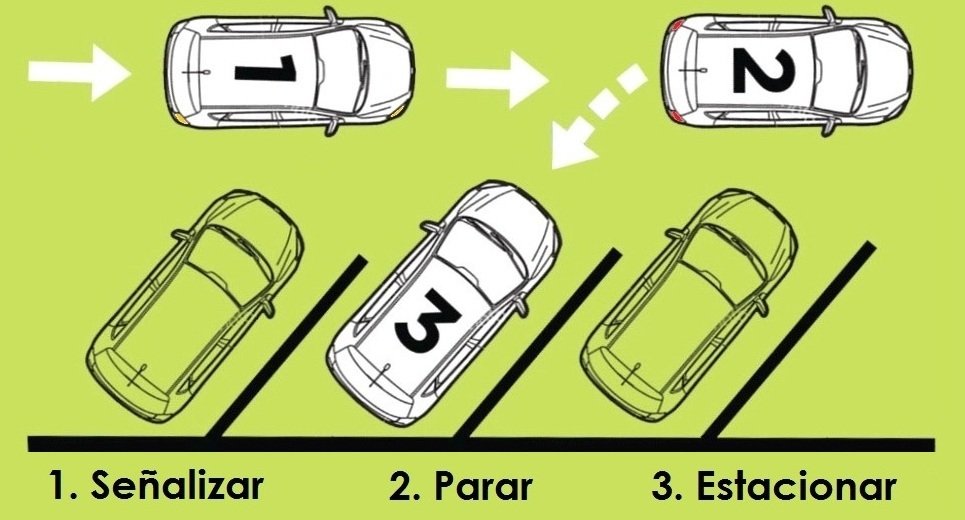 1

2

3

1. Señalizar

2. Parar

3. Estacionar