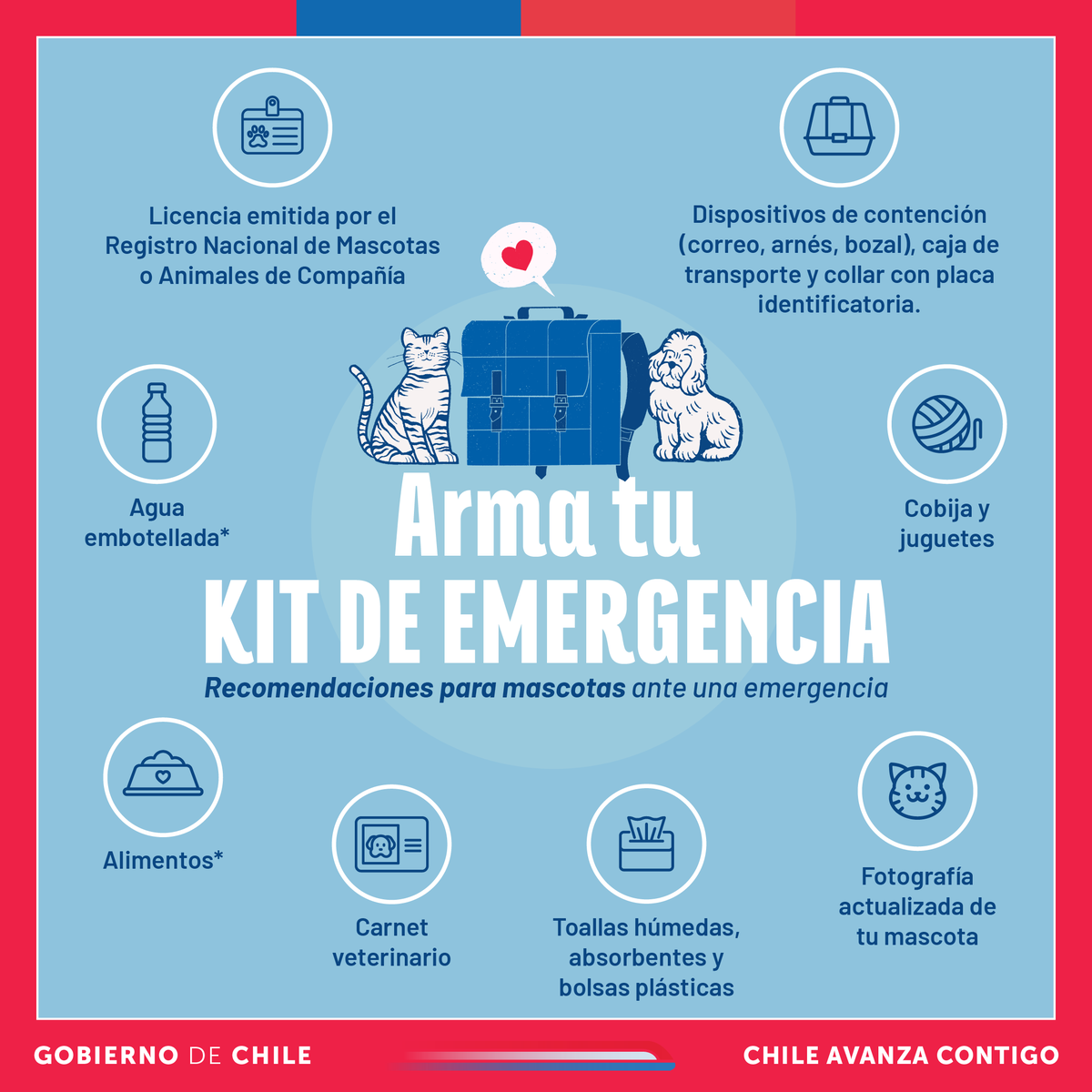 Licencia emitida por el Registro Nacional de Mascotas o Animales de Compañía

Dispositivos de contención (correo, arnés, bozal), caja de transporte y collar con placa identificatoria.

Agua embotellada*

Cobija y juguetes

Arma tu
KIT DE EMERGENCIA
Recomendaciones para mascotas ante una emergencia

Alimentos*

Carnet veterinario

Toallas húmedas, absorbentes y bolsas plásticas

Fotografía actualizada de tu mascota

GOBIERNO DE CHILE

CHILE AVANZA CONTIGO