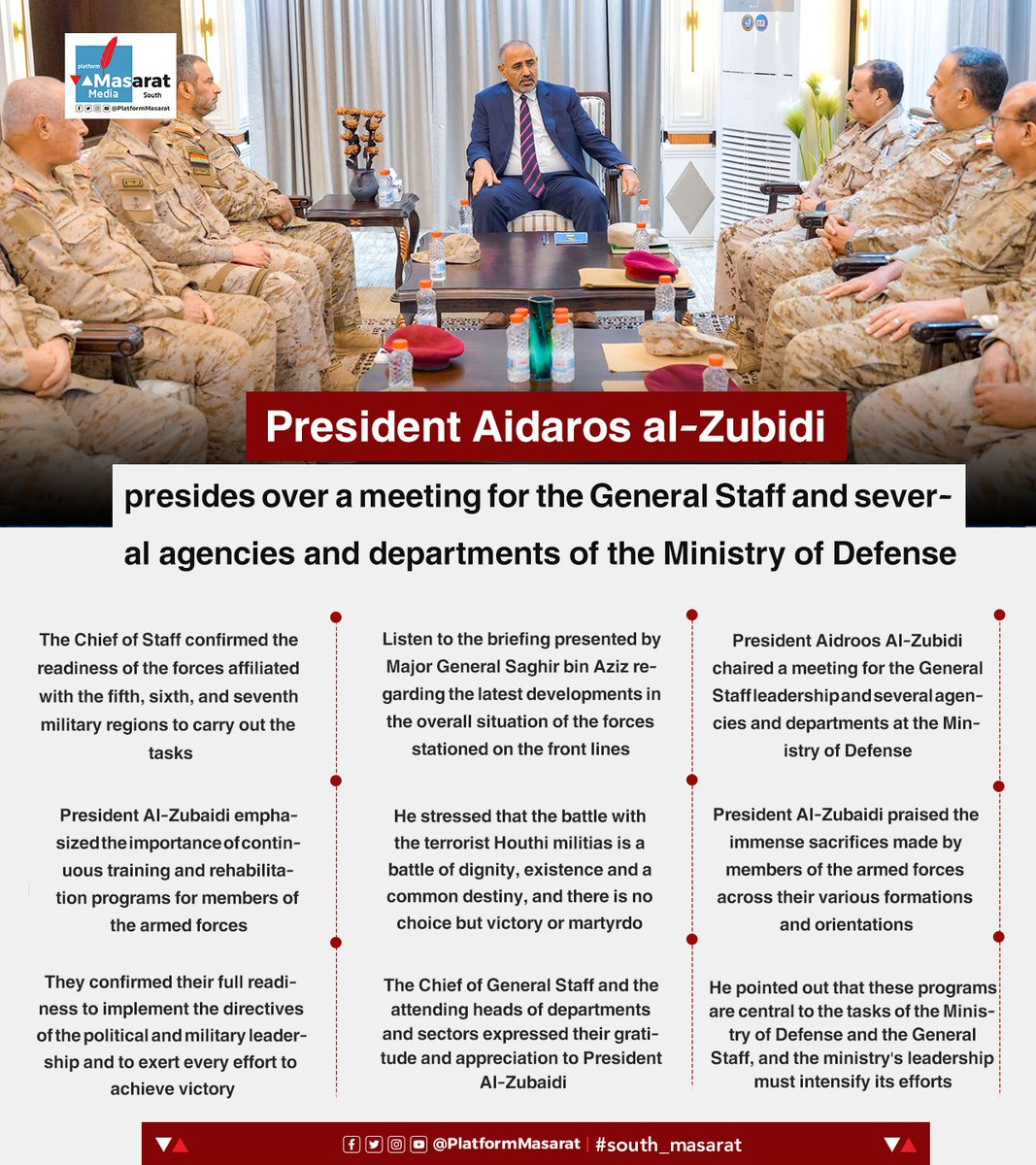 platform Masarat Media South
@PlatformMasarat

President Aidaros al-Zubidi

presides over a meeting for the General Staff and several agencies and departments of the Ministry of Defense

The Chief of Staff confirmed the readiness of the forces affiliated with the fifth, sixth, and seventh military regions to carry out the tasks

President Al-Zubaidi emphasized the importance of continuous training and rehabilitation programs for members of the armed forces

They confirmed their full readiness to implement the directives of the political and military leadership and to exert every effort to achieve victory

Listen to the briefing presented by Major General Saghir bin Aziz regarding the latest developments in the overall situation of the forces stationed on the front lines

He stressed that the battle with the terrorist Houthi militias is a battle of dignity, existence and a common destiny, and there is no choice but victory or martyrdo

The Chief of General Staff and the attending heads of departments and sectors expressed their gratitude and appreciation to President Al-Zubaidi

President Aidroos Al-Zubidi chaired a meeting for the General Staff leadership and several agencies and departments at the Ministry of Defense

President Al-Zubaidi praised the immense sacrifices made by members of the armed forces across their various formations and orientations

He pointed out that these programs are central to the tasks of the Ministry of Defense and the General Staff, and the ministry's leadership must intensify its efforts

@PlatformMasarat | #south_masarat