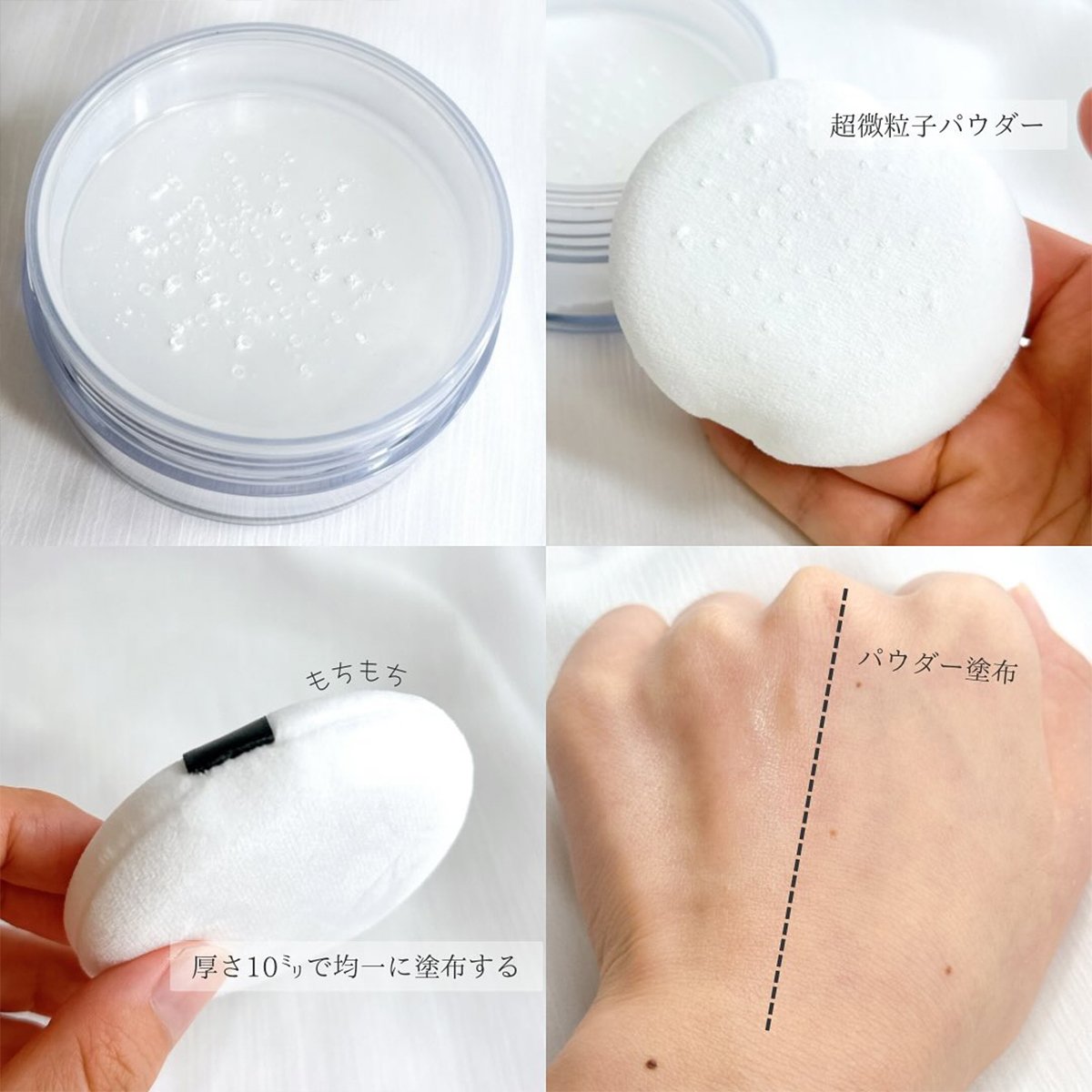 超微粒子パウダー

もちもち

厚さ10㍉で均一に塗布する

パウダー塗布