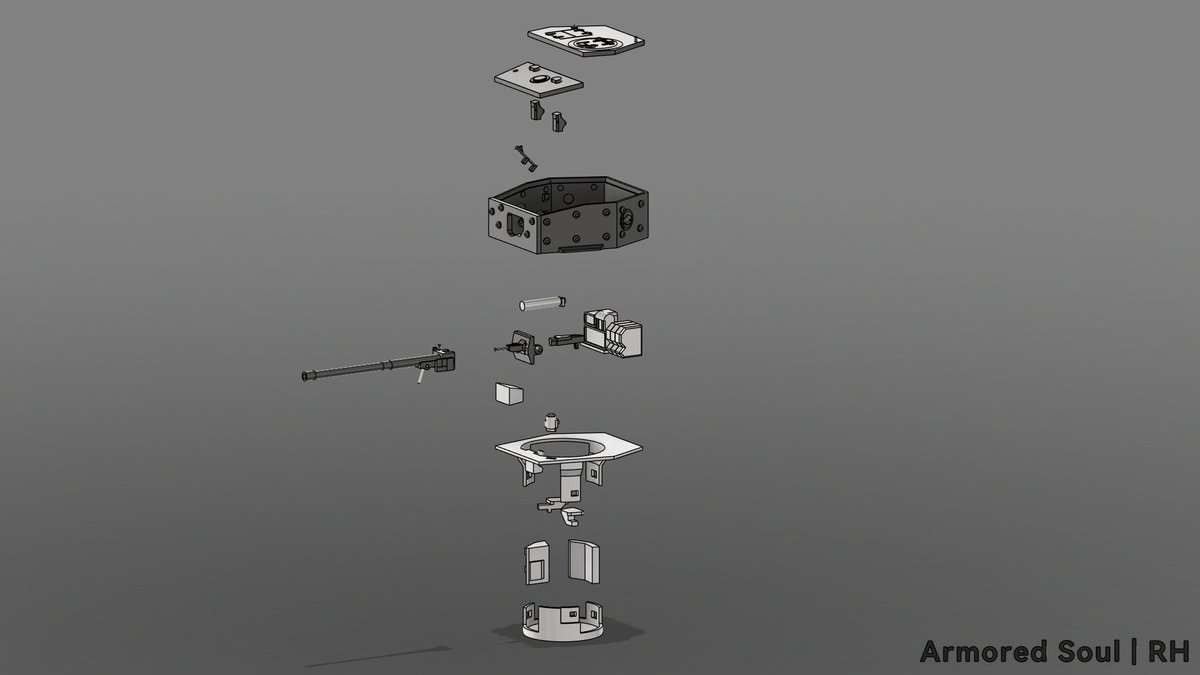 Armored Soul | RH