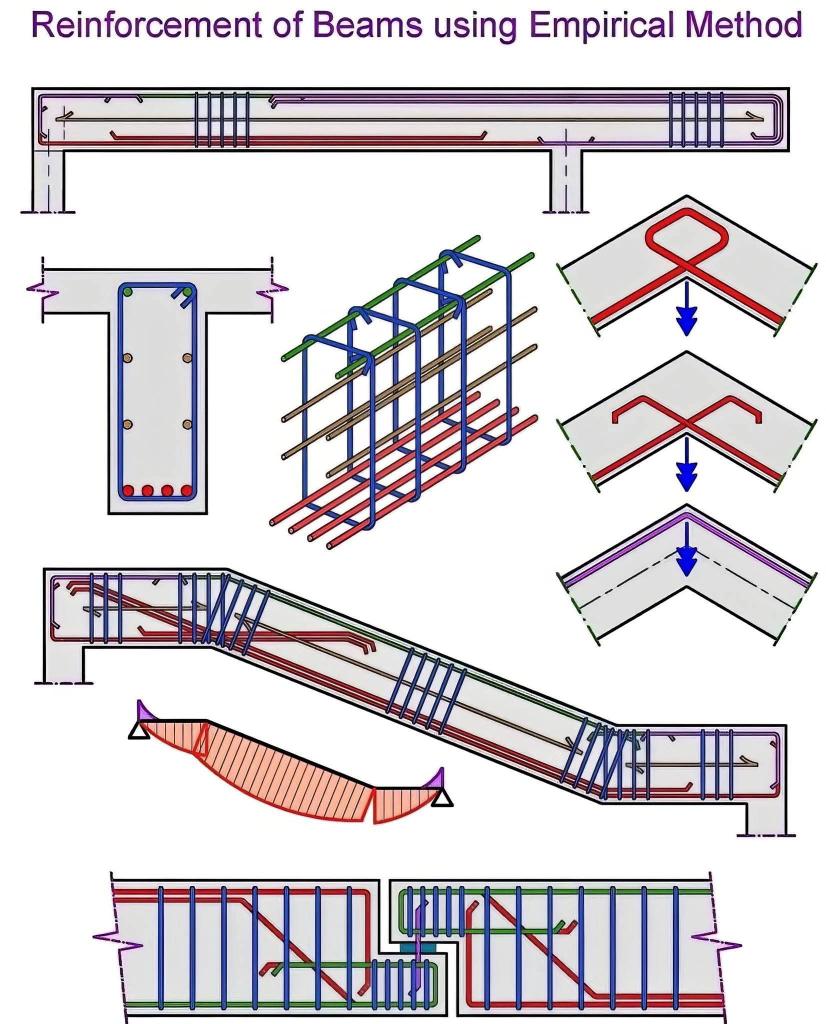 Reinforcement of Beams using Empirical Method