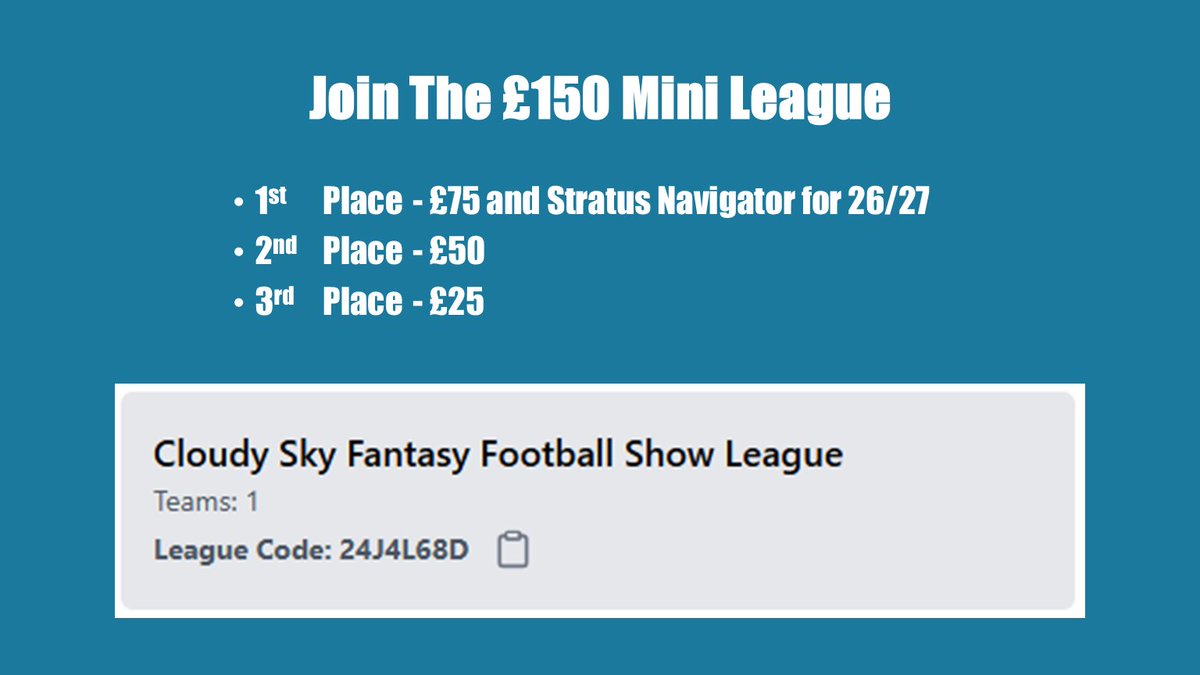 Join The £150 Mini League

• 1st Place - £75 and Stratus Navigator for 26/27
• 2nd Place - £50
• 3rd Place - £25

Cloudy Sky Fantasy Football Show League
Teams: 1
League Code: 24J4L68D