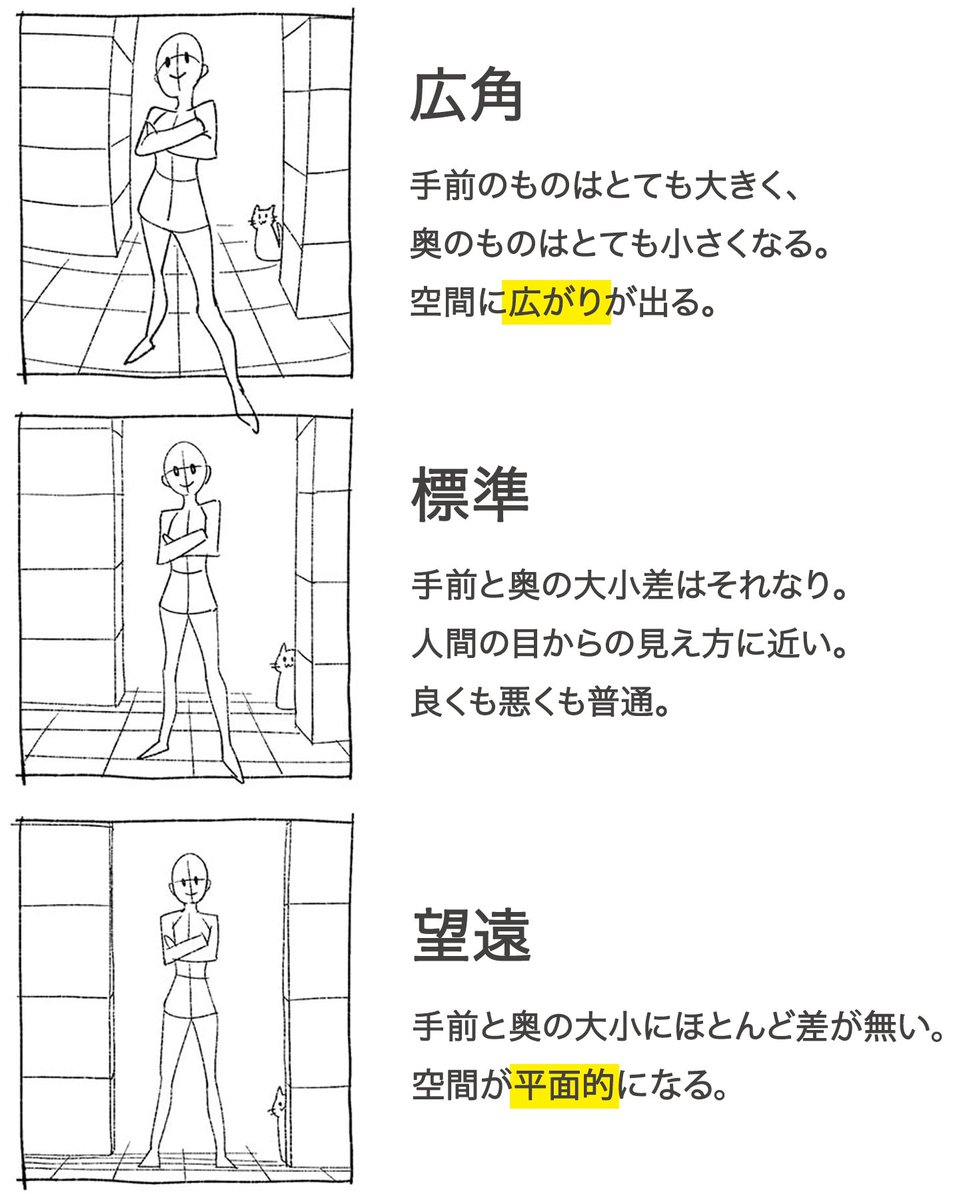 広角

手前のものはとても大きく、
奥のものはとても小さくなる。
空間に広がりが出る。

標準

手前と奥の大小差はそれなり。
人間の目からの見え方に近い。
良くも悪くも普通。

望遠

手前と奥の大小にほとんど差が無い。
空間が平面的になる。