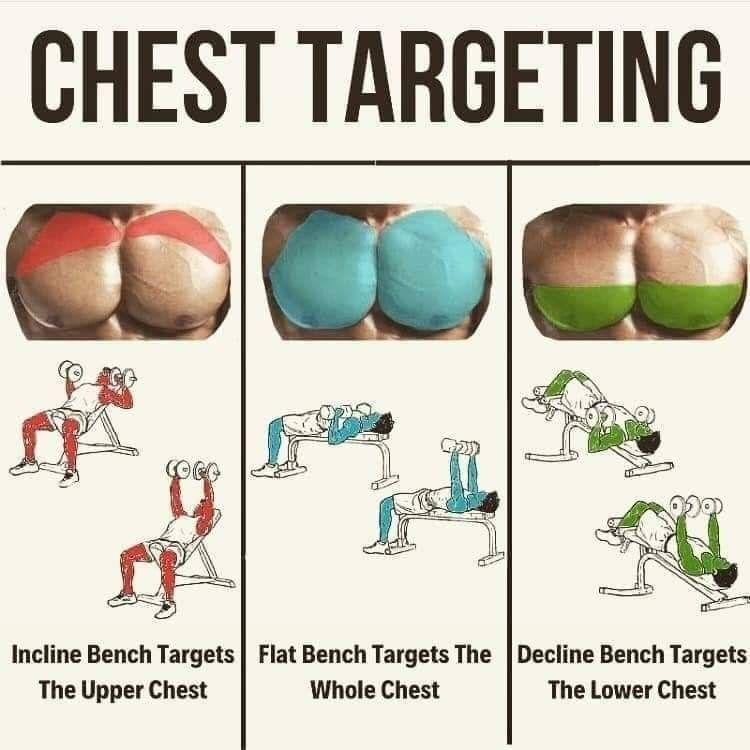 CHEST TARGETING

Incline Bench Targets The Upper Chest

Flat Bench Targets The Whole Chest

Decline Bench Targets The Lower Chest