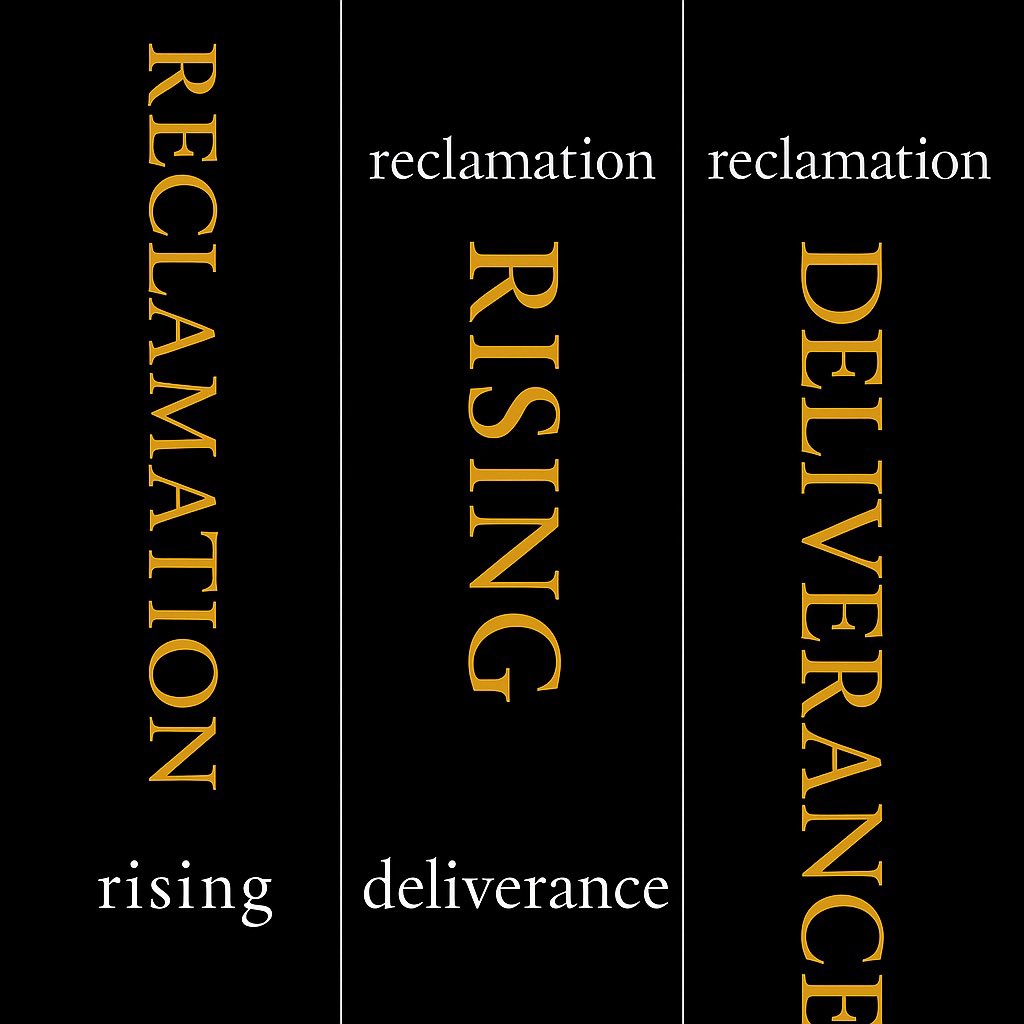 RECLAMATION

rising

reclamation

RISING

deliverance

reclamation

DELIVERANCE