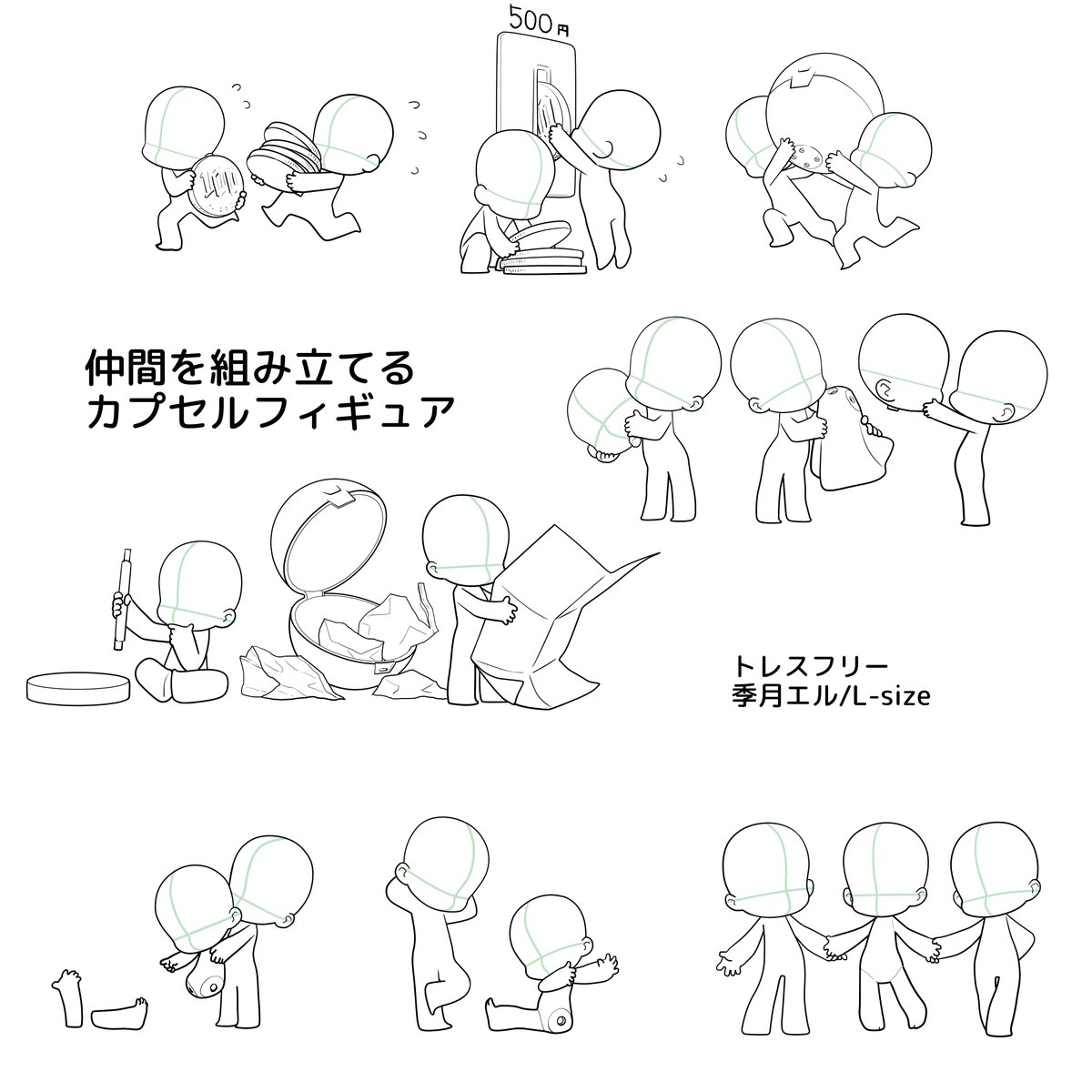 500円

100

仲間を組み立てる
カプセルフィギュア

トレスフリー
季月エル/L-size