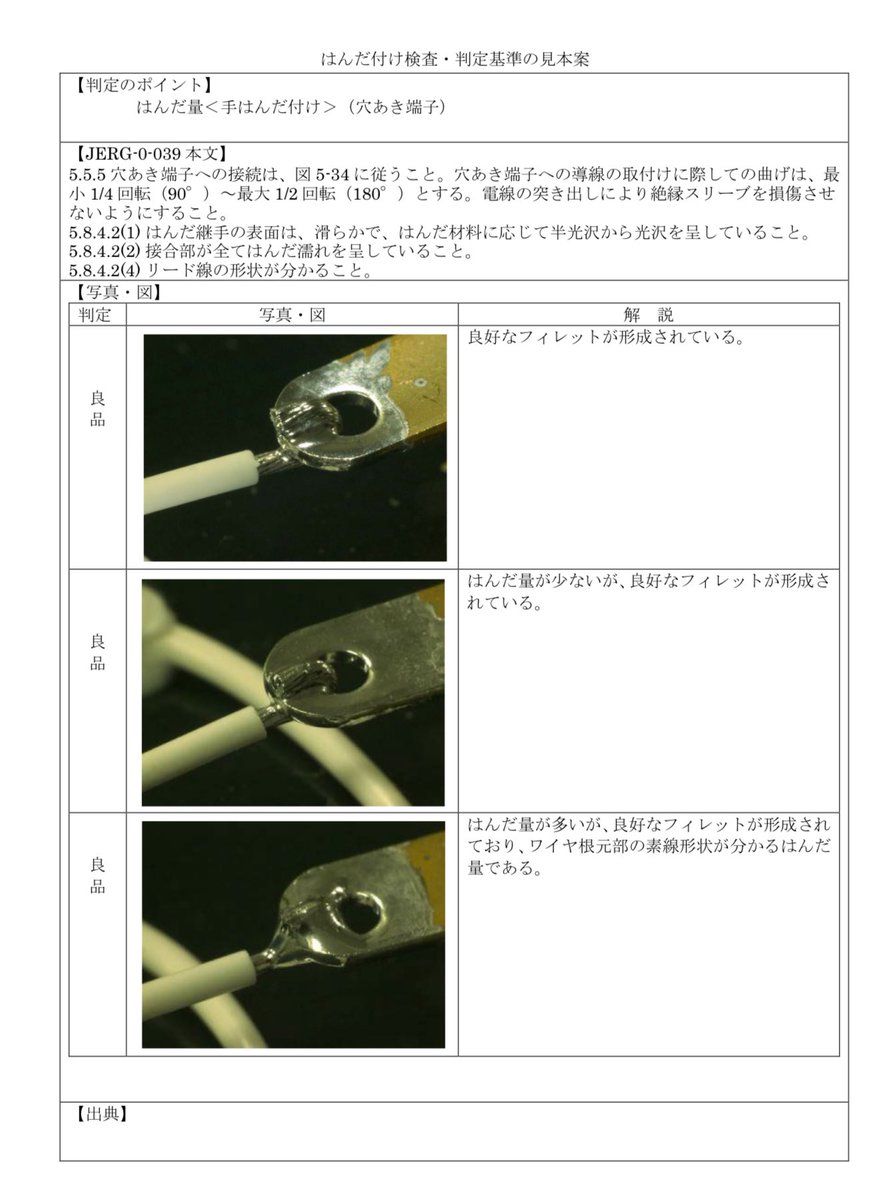 はんだ付け検査・判定基準の見本案

【判定のポイント】
はんだ量＜手はんだ付け＞（穴あき端子）

【JERG-0-039 本文】
5.5.5 穴あき端子への接続は、図 5-34 に従うこと。穴あき端子への導線の取付けに際しての曲げは、最小 1/4 回転（90°）～最大 1/2 回転（180°）とする。電線の突き出しにより絶縁スリーブを損傷させないようにすること。
5.8.4.2(1) はんだ継手の表面は、滑らかで、はんだ材料に応じて半光沢から光沢を呈していること。
5.8.4.2(2) 接合部が全てはんだ濡れを呈していること。
5.8.4.2(4) リード線の形状が分かること。

【写真・図】

| 判定 | 写真・図 | 解　説 |
|---|---|---|
| 良品 | | 良好なフィレットが形成されている。 |
| 良品 | | はんだ量が少ないが、良好なフィレットが形成されている。 |
| 良品 | | はんだ量が多いが、良好なフィレットが形成されており、ワイヤ根元部の素線形状が分かるはんだ量である。 |

【出典】