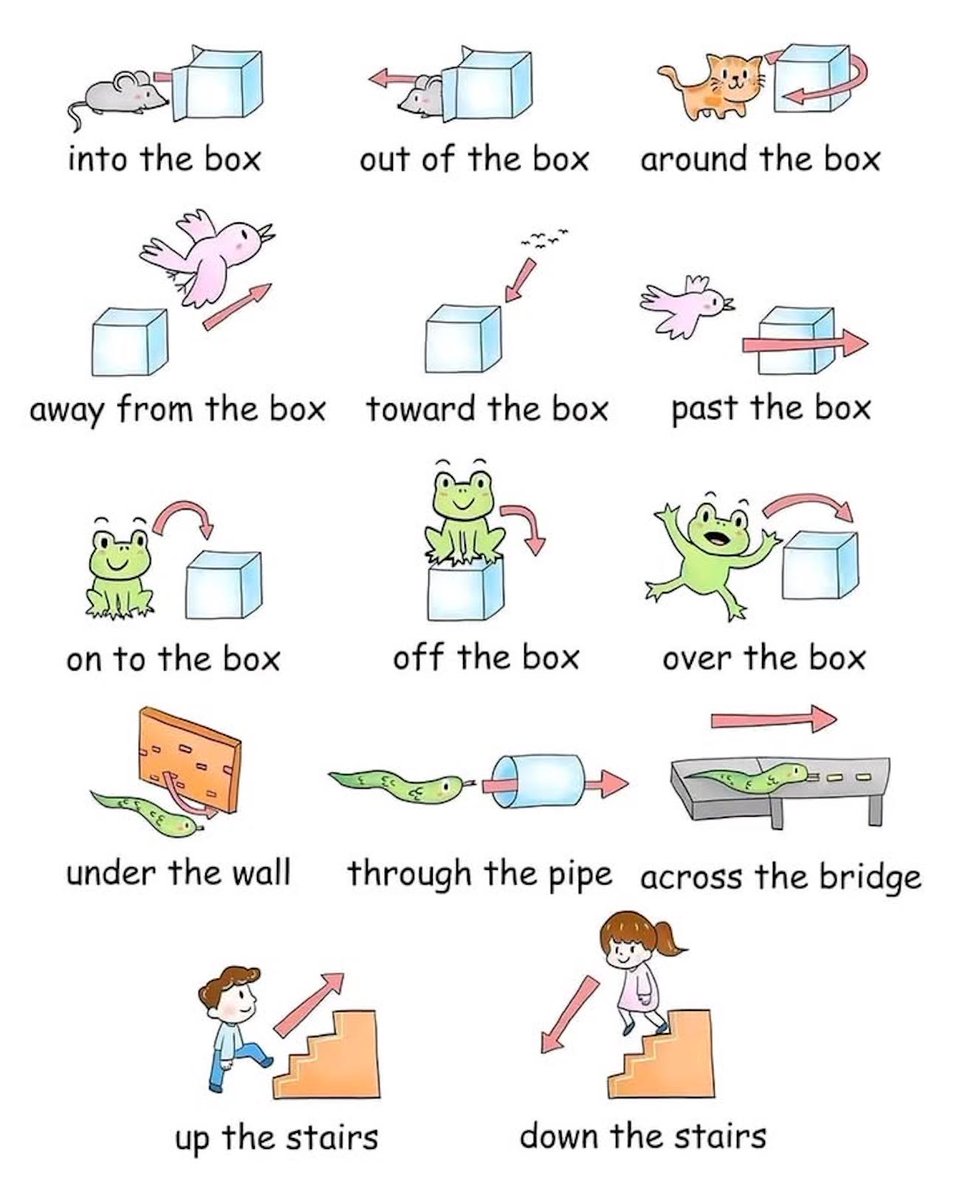 into the box

out of the box

around the box

away from the box

toward the box

past the box

on to the box

off the box

over the box

under the wall

through the pipe

across the bridge

up the stairs

down the stairs