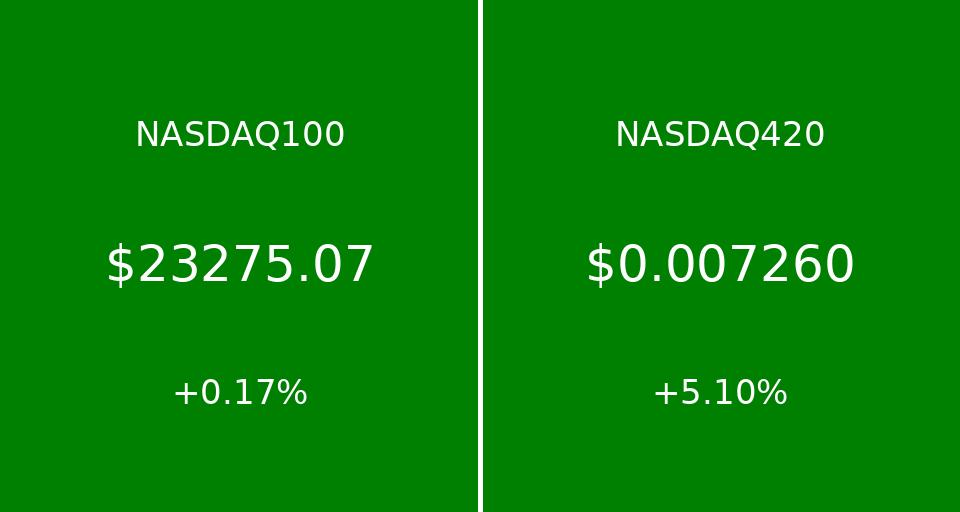 NASDAQ100

\$23275.07

+0.17%

NASDAQ420

\$0.007260

+5.10%