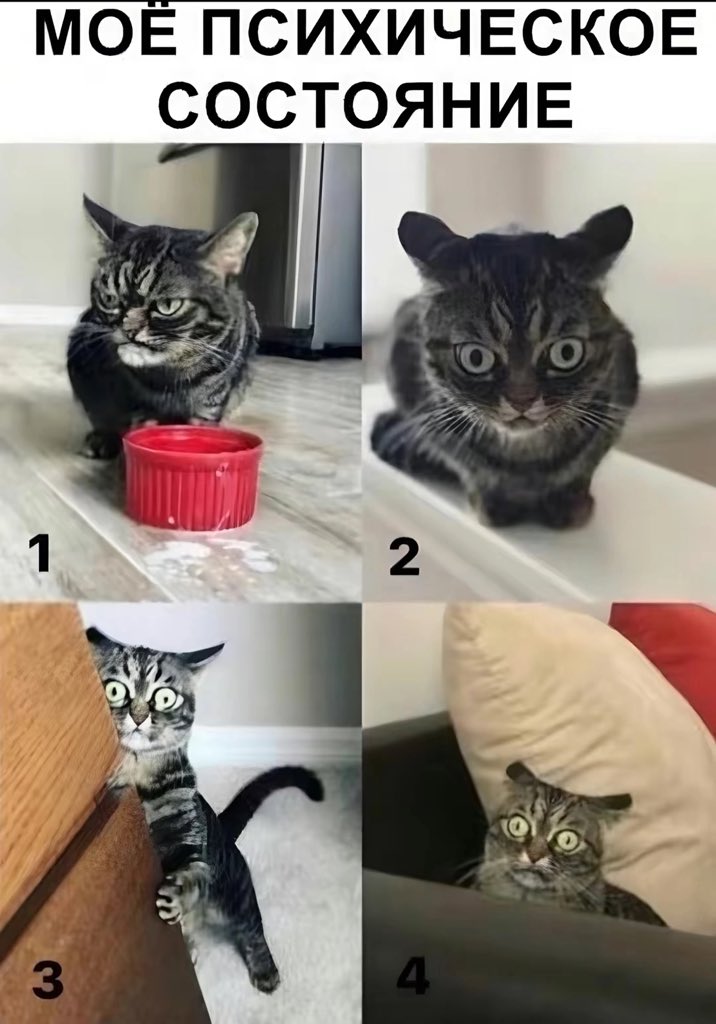 МОЁ ПСИХИЧЕСКОЕ СОСТОЯНИЕ

1

2

3

4