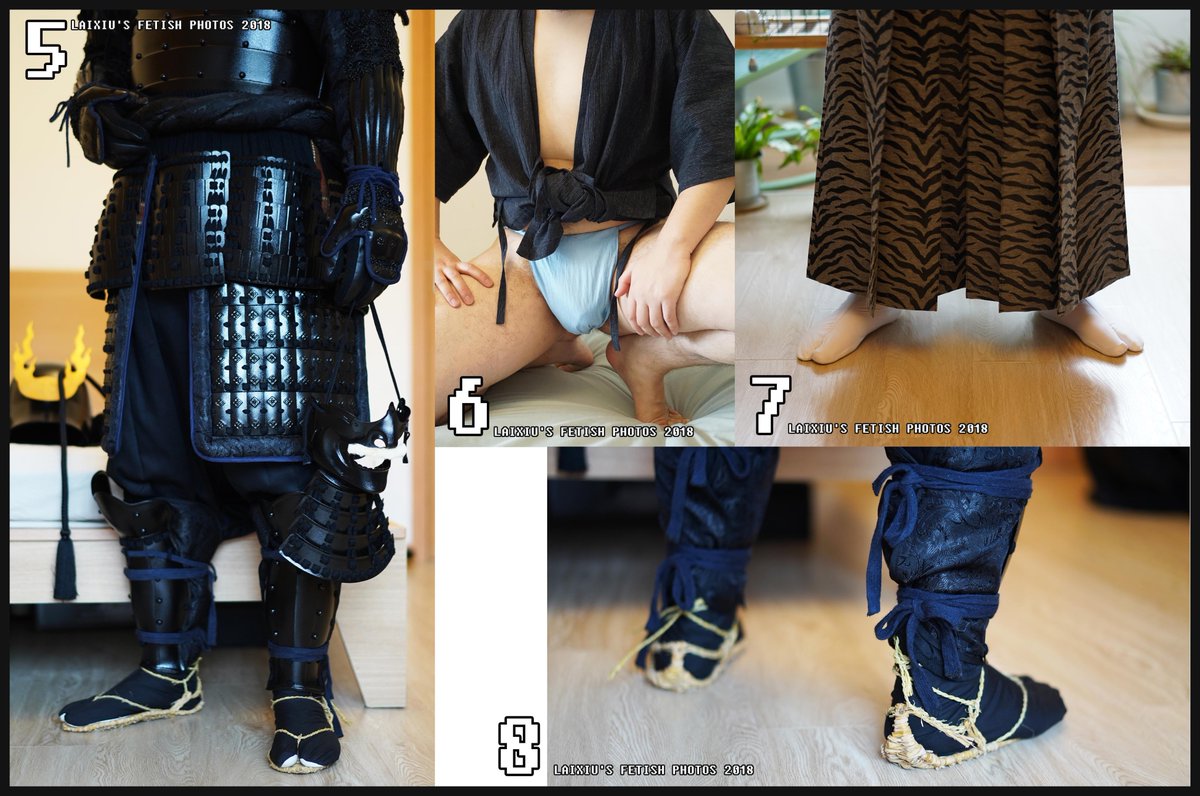 5 LAIXIU'S FETISH PHOTOS 2018

6 LAIXIU'S FETISH PHOTOS 2018

7 LAIXIU'S FETISH PHOTOS 2018

8 LAIXIU'S FETISH PHOTOS 2018