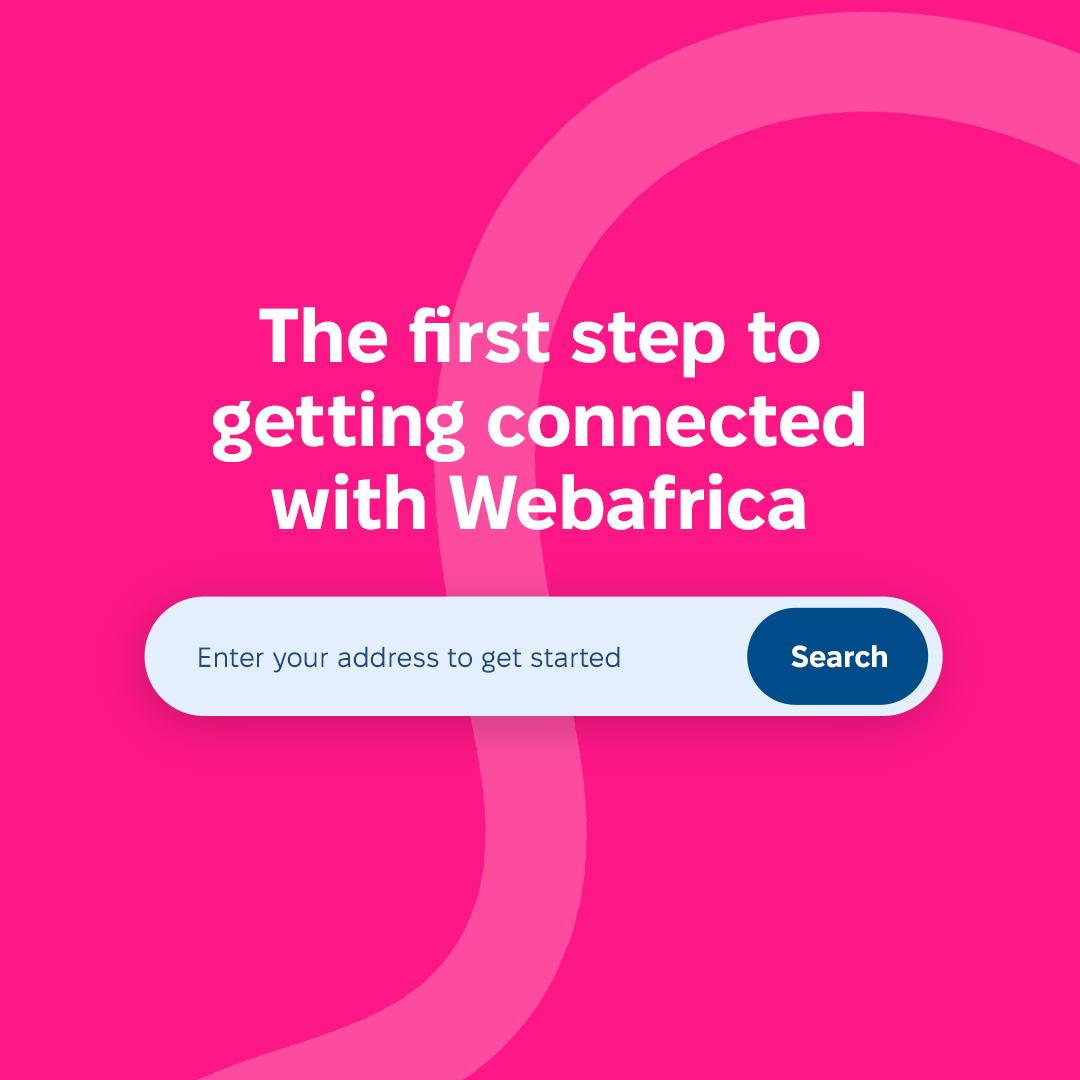 The first step to getting connected with Webafrica

Enter your address to get started

Search