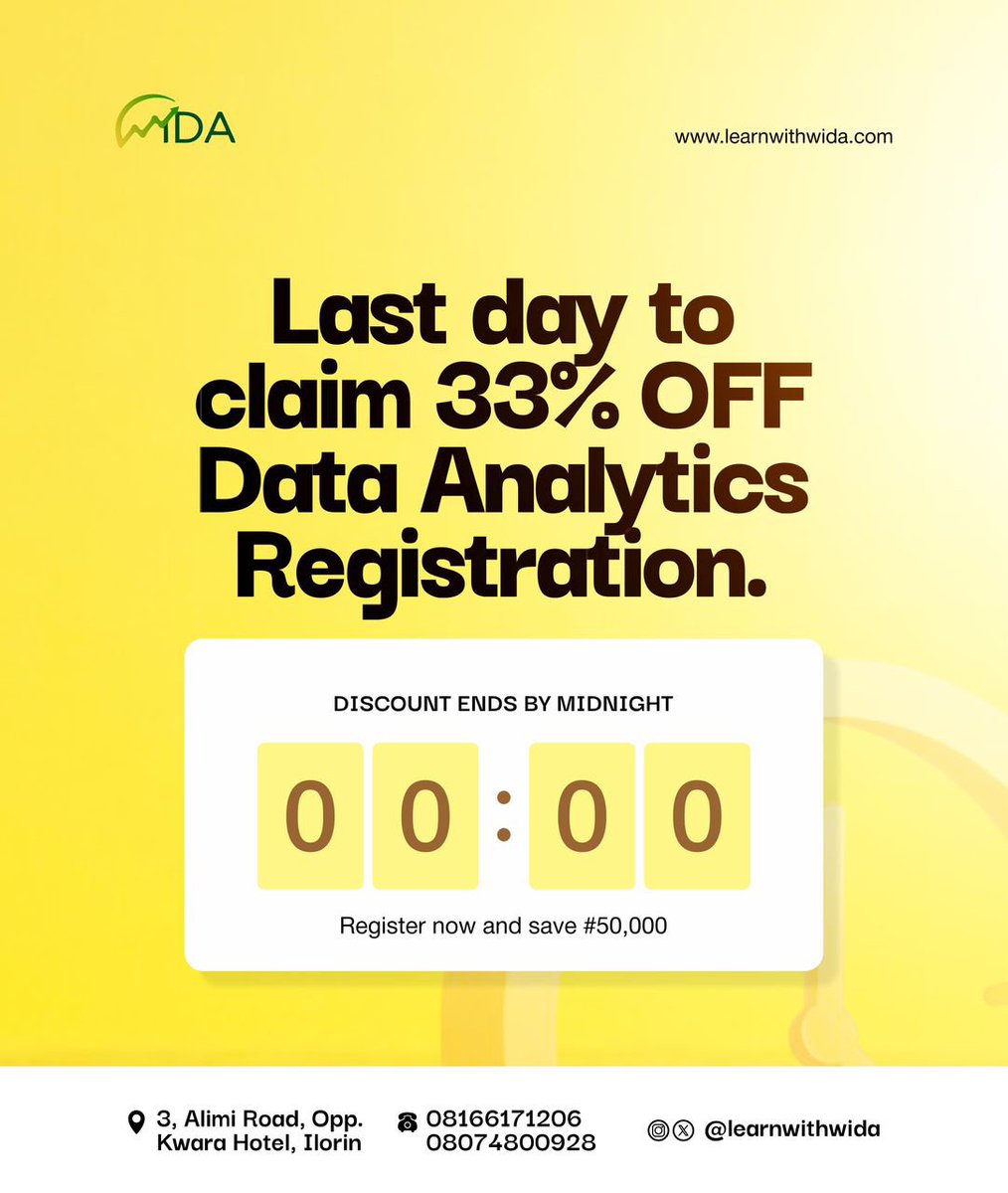 WIDA

www.learnwithwida.com

Last day to claim 33% OFF Data Analytics Registration.

DISCOUNT ENDS BY MIDNIGHT

0 0 : 0 0

Register now and save #50,000

3, Alimi Road, Opp.
Kwara Hotel, Ilorin

08166171206
08074800928

@learnwithwida