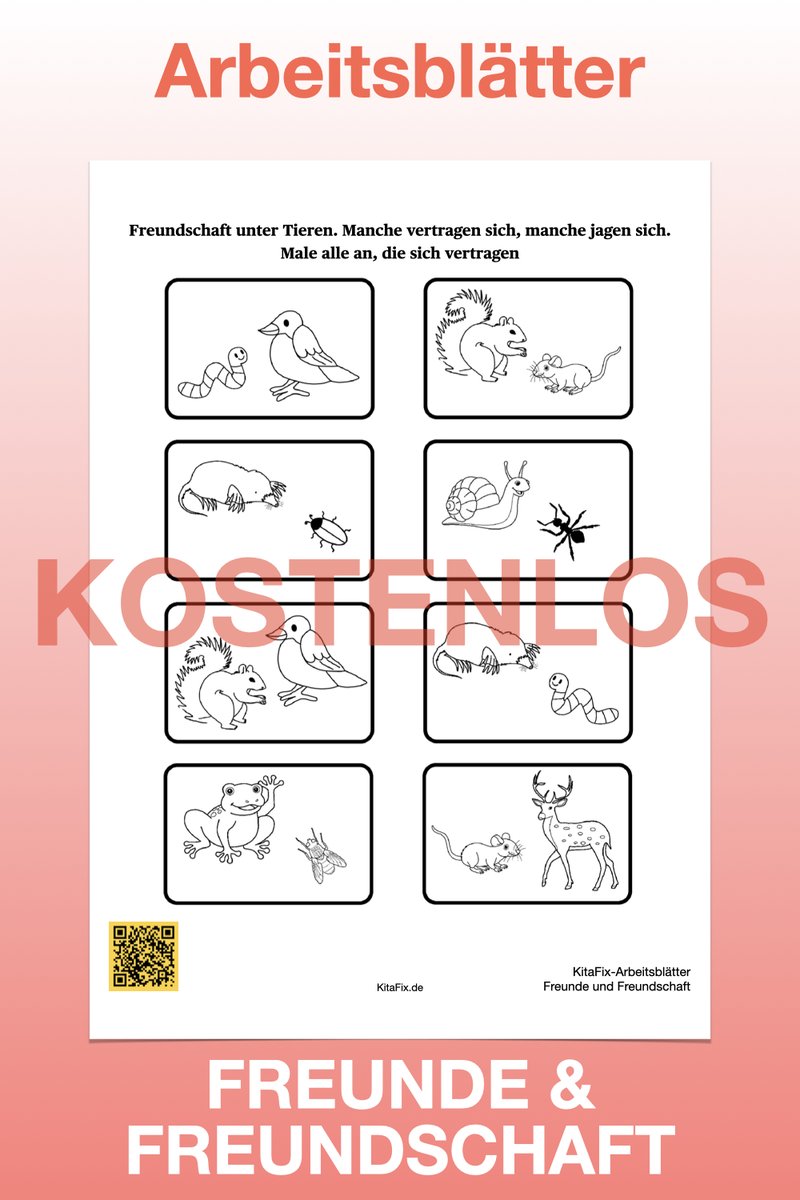 Arbeitsblätter

Freundschaft unter Tieren. Manche vertragen sich, manche jagen sich. Male alle an, die sich vertragen

KOSTENLOS

KitaFix.de

KitaFix-Arbeitsblätter
Freunde und Freundschaft

FREUNDE & FREUNDSCHAFT