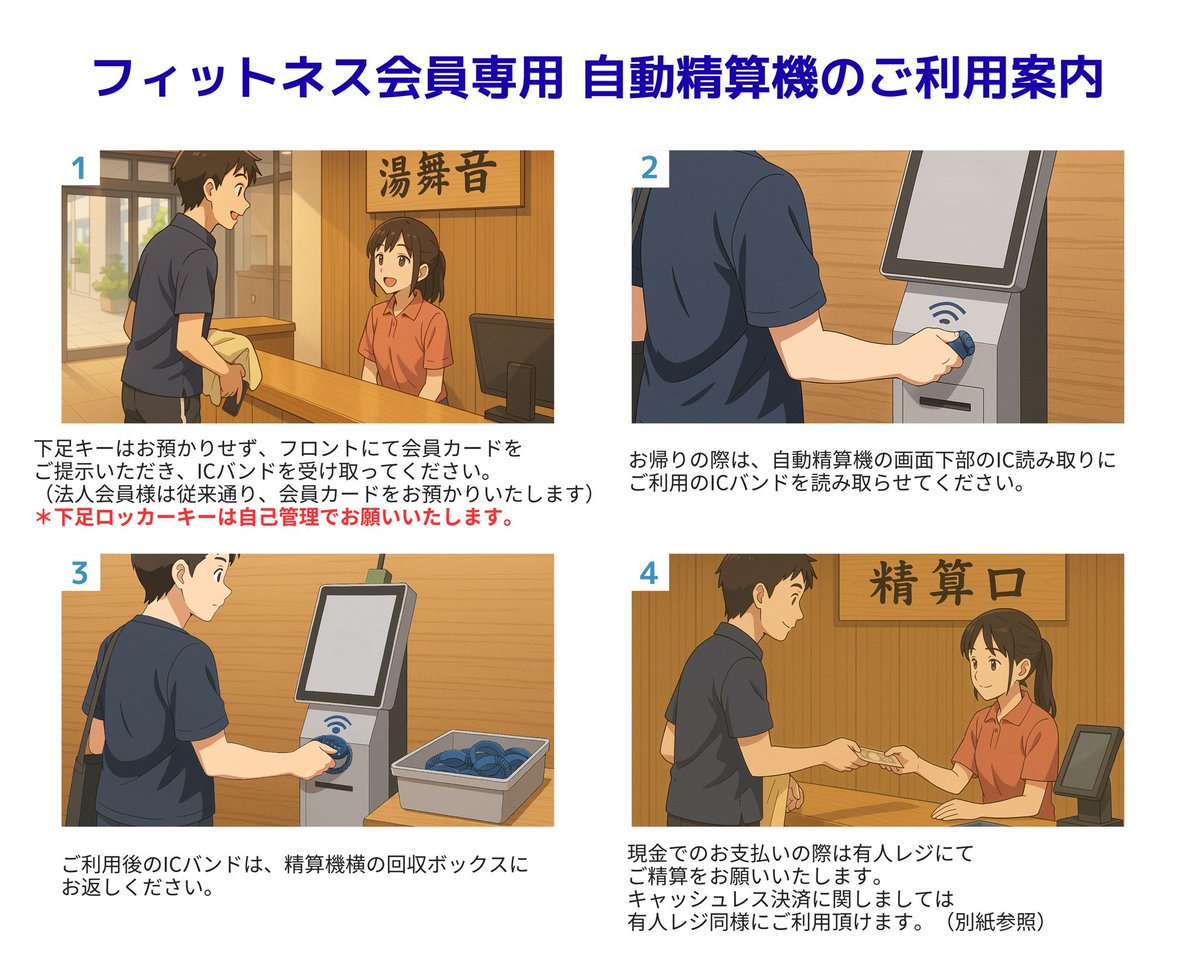 フィットネス会員専用 自動精算機のご利用案内

1

湯舞音

下足キーはお預かりせず、フロントにて会員カードをご提示いただき、ICバンドを受け取ってください。
（法人会員様は従来通り、会員カードをお預かりいたします）
＊下足ロッカーキーは自己管理でお願いいたします。

2

お帰りの際は、自動精算機の画面下部のIC読み取りにご利用のICバンドを読み取らせてください。

3

ご利用後のICバンドは、精算機横の回収ボックスにお返しください。

4

精算口

現金でのお支払いの際は有人レジにてご精算をお願いいたします。
キャッシュレス決済に関しましては有人レジ同様にご利用頂けます。（別紙参照）