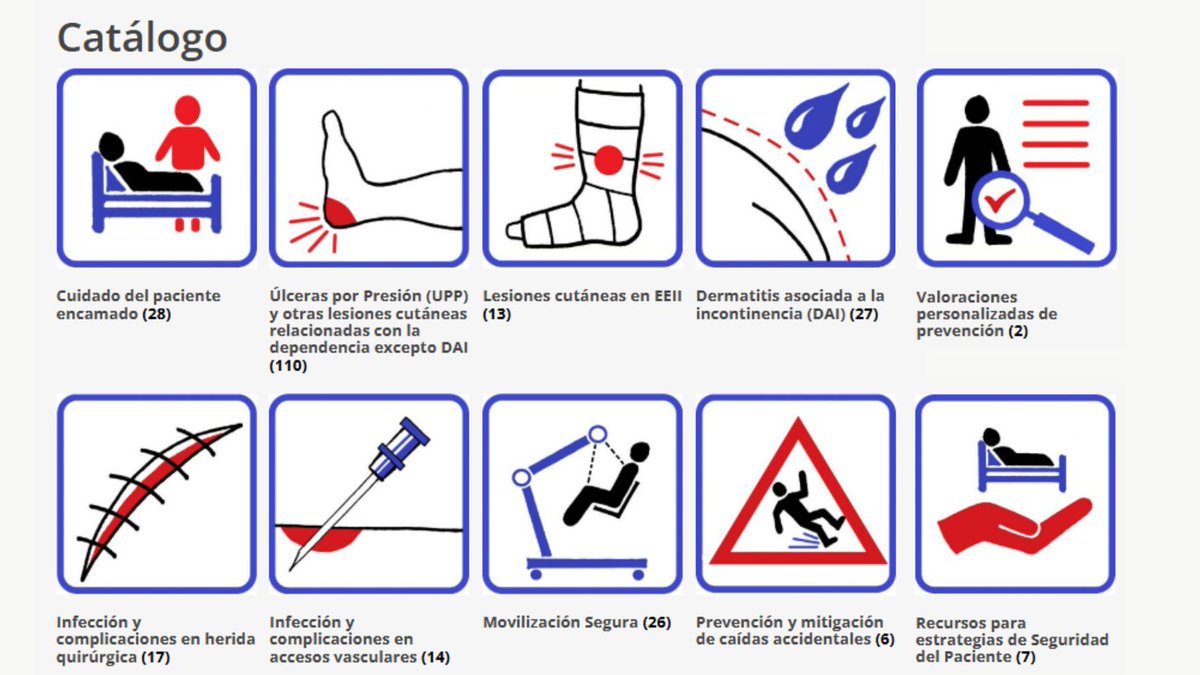 Catálogo

Cuidado del paciente encamado (28)

Úlceras por Presión (UPP) y otras lesiones cutáneas relacionadas con la dependencia excepto DAI (110)

Lesiones cutáneas en EEII (13)

Dermatitis asociada a la incontinencia (DAI) (27)

Valoraciones personalizadas de prevención (2)

Infección y complicaciones en herida quirúrgica (17)

Infección y complicaciones en accesos vasculares (14)

Movilización Segura (26)

Prevención y mitigación de caídas accidentales (6)

Recursos para estrategias de Seguridad del Paciente (7)