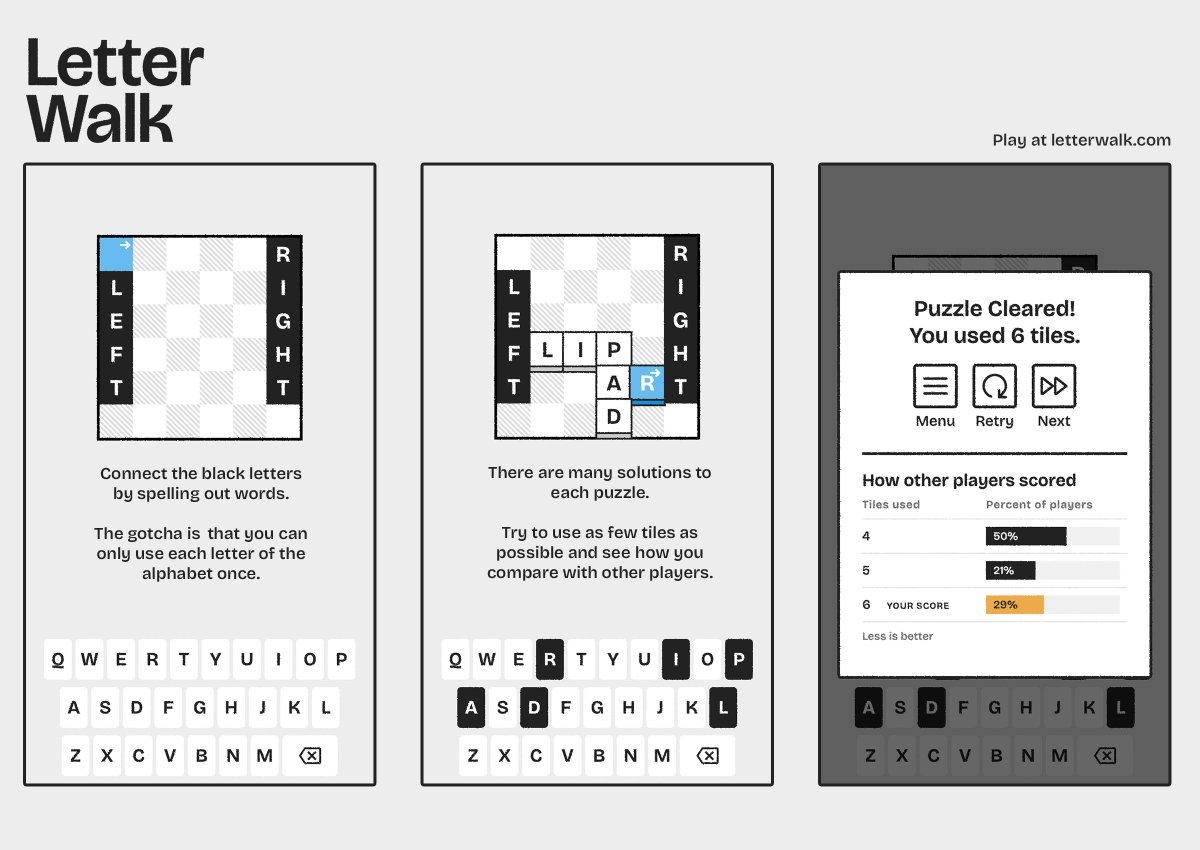 Letter Walk

Play at letterwalk.com

L E F T
R I G H T

Connect the black letters by spelling out words.

The gotcha is that you can only use each letter of the alphabet once.

Q W E R T Y U I O P
A S D F G H J K L
Z X C V B N M

L E F T
R I G H T
L I P
A R
D

There are many solutions to each puzzle.

Try to use as few tiles as possible and see how you compare with other players.

Q W E R T Y U I O P
A S D F G H J K L
Z X C V B N M

Puzzle Cleared!
You used 6 tiles.

Menu Retry Next

How other players scored

| Tiles used | Percent of players |
|---|---|
| 4 | 50% |
| 5 | 21% |
| 6 YOUR SCORE | 29% |

Less is better

A S D F G H J K L
Z X C V B N M