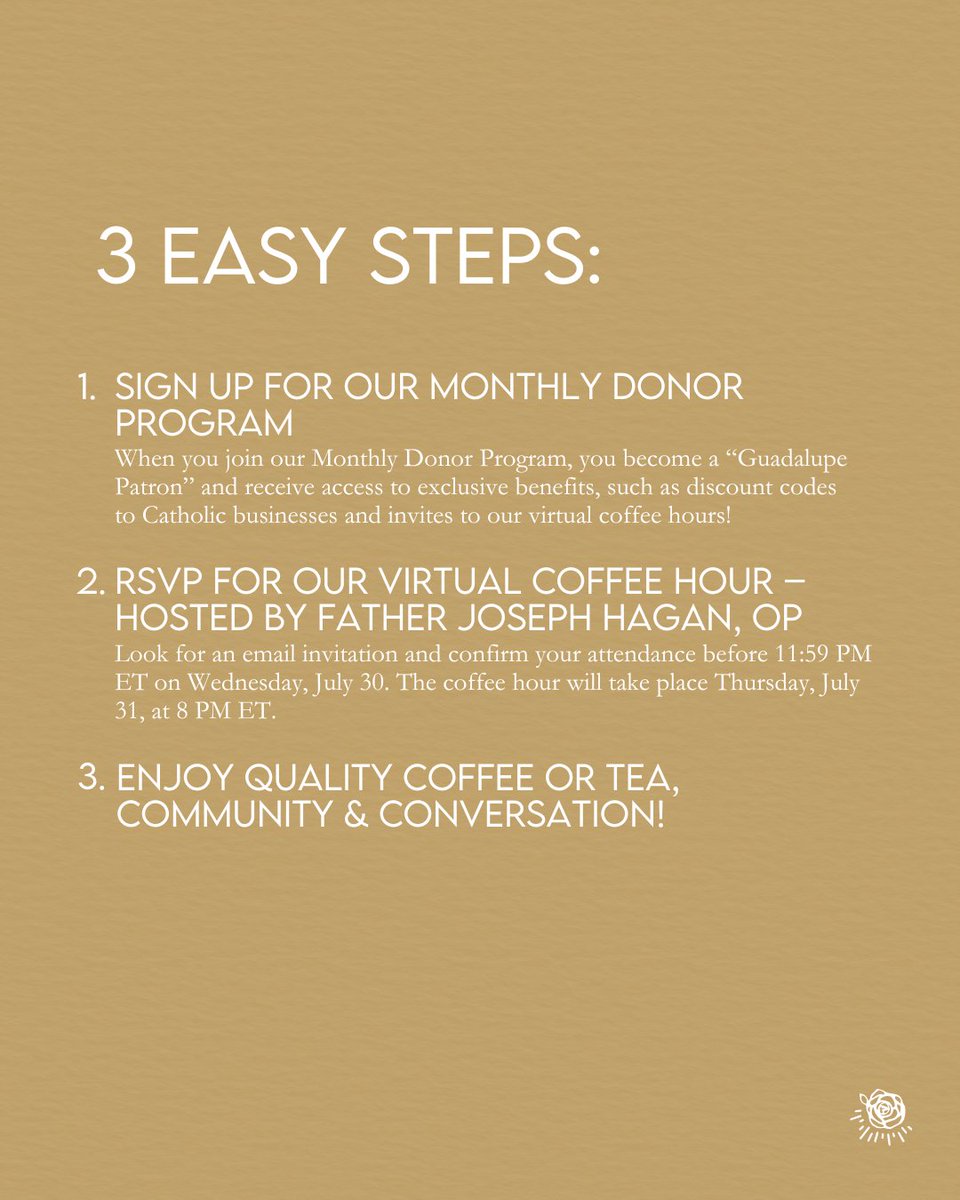 3 EASY STEPS:

1. SIGN UP FOR OUR MONTHLY DONOR PROGRAM
When you join our Monthly Donor Program, you become a “Guadalupe Patron” and receive access to exclusive benefits, such as discount codes to Catholic businesses and invites to our virtual coffee hours!

2. RSVP FOR OUR VIRTUAL COFFEE HOUR – HOSTED BY FATHER JOSEPH HAGAN, OP
Look for an email invitation and confirm your attendance before 11:59 PM ET on Wednesday, July 30. The coffee hour will take place Thursday, July 31, at 8 PM ET.

3. ENJOY QUALITY COFFEE OR TEA, COMMUNITY & CONVERSATION!