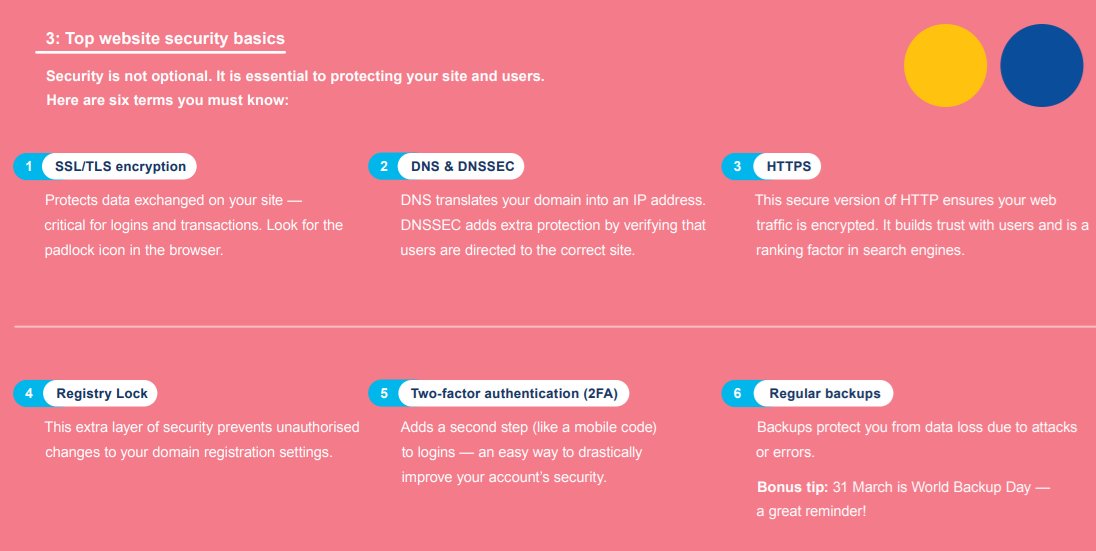 3: Top website security basics

Security is not optional. It is essential to protecting your site and users. Here are six terms you must know:

1 SSL/TLS encryption

Protects data exchanged on your site — critical for logins and transactions. Look for the padlock icon in the browser.

2 DNS & DNSSEC

DNS translates your domain into an IP address. DNSSEC adds extra protection by verifying that users are directed to the correct site.

3 HTTPS

This secure version of HTTP ensures your web traffic is encrypted. It builds trust with users and is a ranking factor in search engines.

4 Registry Lock

This extra layer of security prevents unauthorised changes to your domain registration settings.

5 Two-factor authentication (2FA)

Adds a second step (like a mobile code) to logins — an easy way to drastically improve your account's security.

6 Regular backups

Backups protect you from data loss due to attacks or errors.

Bonus tip: 31 March is World Backup Day — a great reminder!