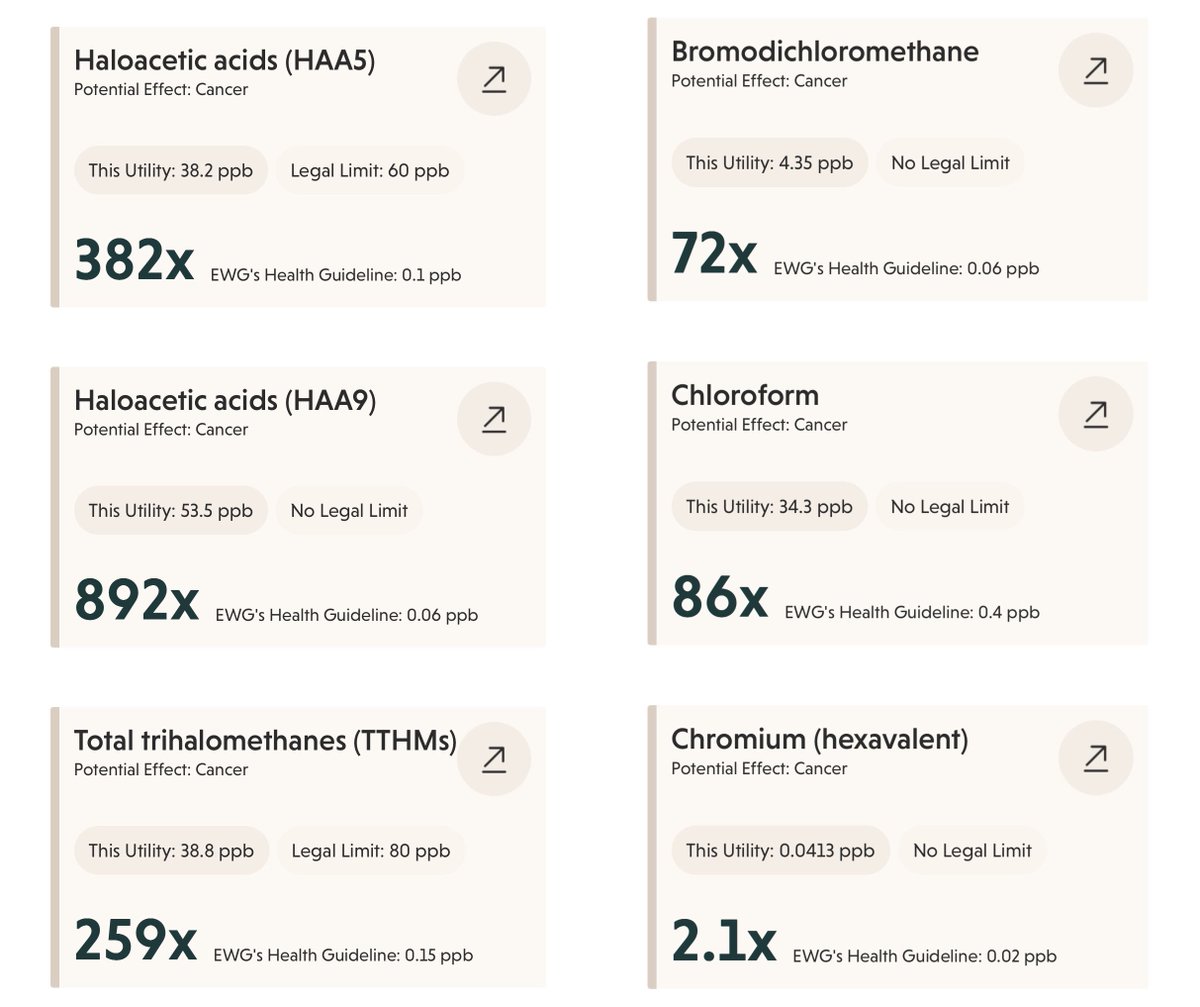 Haloacetic acids (HAA5)
Potential Effect: Cancer

This Utility: 38.2 ppb

Legal Limit: 60 ppb

382x EWG's Health Guideline: 0.1 ppb

Haloacetic acids (HAA9)
Potential Effect: Cancer

This Utility: 53.5 ppb

No Legal Limit

892x EWG's Health Guideline: 0.06 ppb

Total trihalomethanes (TTHMs)
Potential Effect: Cancer

This Utility: 38.8 ppb

Legal Limit: 80 ppb

259x EWG's Health Guideline: 0.15 ppb

Bromodichloromethane
Potential Effect: Cancer

This Utility: 4.35 ppb

No Legal Limit

72x EWG's Health Guideline: 0.06 ppb

Chloroform
Potential Effect: Cancer

This Utility: 34.3 ppb

No Legal Limit

86x EWG's Health Guideline: 0.4 ppb

Chromium (hexavalent)
Potential Effect: Cancer

This Utility: 0.0413 ppb

No Legal Limit

2.1x EWG's Health Guideline: 0.02 ppb