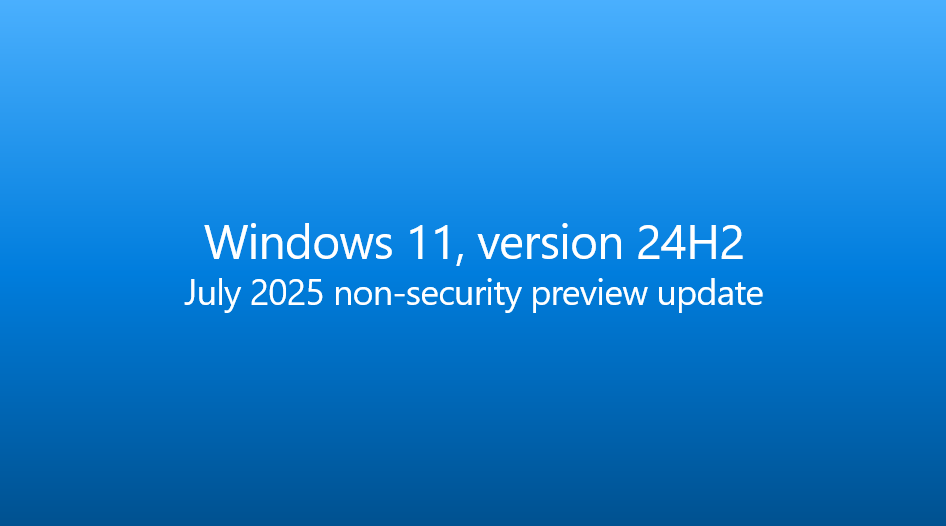 Windows 11, version 24H2
July 2025 non-security preview update