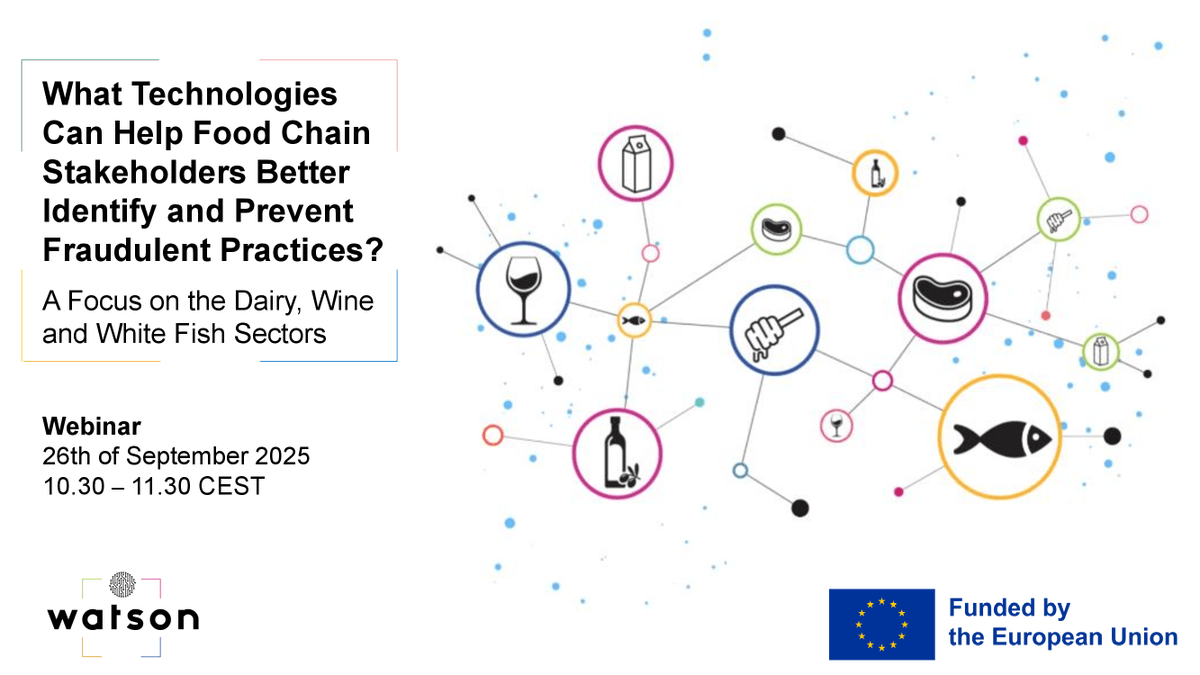 What Technologies Can Help Food Chain Stakeholders Better Identify and Prevent Fraudulent Practices?

A Focus on the Dairy, Wine and White Fish Sectors

Webinar
26th of September 2025
10.30 – 11.30 CEST

watson

Funded by
the European Union