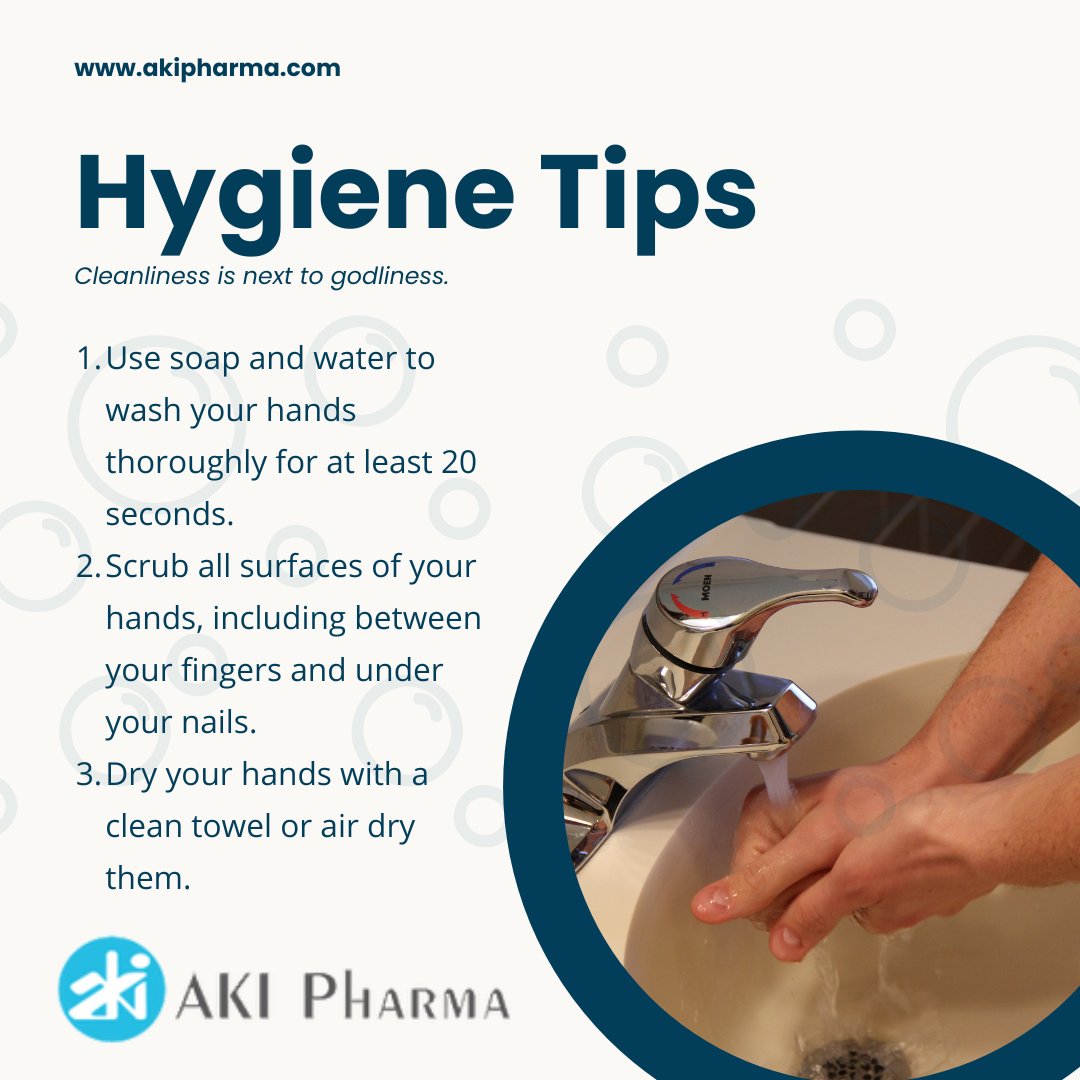 www.akipharma.com

Hygiene Tips

Cleanliness is next to godliness.

1. Use soap and water to wash your hands thoroughly for at least 20 seconds.
2. Scrub all surfaces of your hands, including between your fingers and under your nails.
3. Dry your hands with a clean towel or air dry them.

MOEN

aki AKI PHARMA