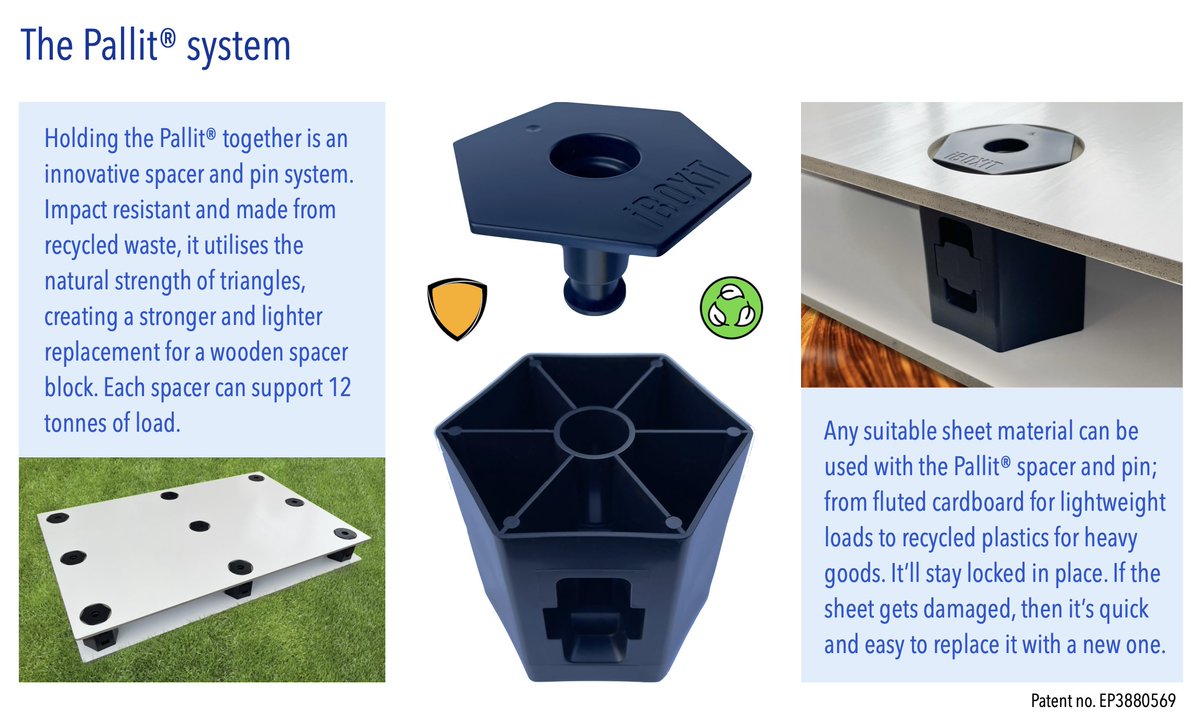 The Pallit® system

Holding the Pallit® together is an innovative spacer and pin system. Impact resistant and made from recycled waste, it utilises the natural strength of triangles, creating a stronger and lighter replacement for a wooden spacer block. Each spacer can support 12 tonnes of load.

iBOXIT

iBOXIT

Any suitable sheet material can be used with the Pallit® spacer and pin; from fluted cardboard for lightweight loads to recycled plastics for heavy goods. It'll stay locked in place. If the sheet gets damaged, then it's quick and easy to replace it with a new one.

Patent no. EP3880569