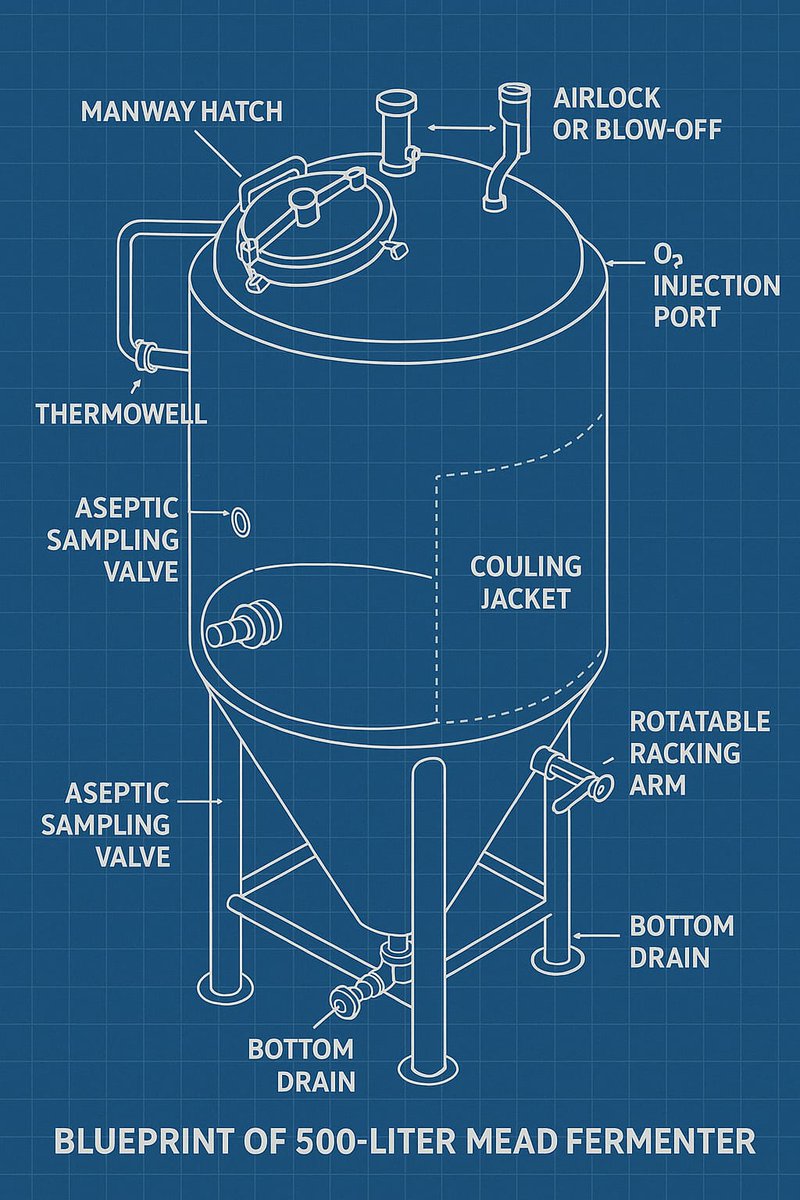 MANWAY HATCH

AIRLOCK OR BLOW-OFF

$O_2$ INJECTION PORT

THERMOWELL

ASEPTIC SAMPLING VALVE

COULING JACKET

ROTATABLE RACKING ARM

ASEPTIC SAMPLING VALVE

BOTTOM DRAIN

BOTTOM DRAIN

BLUEPRINT OF 500-LITER MEAD FERMENTER