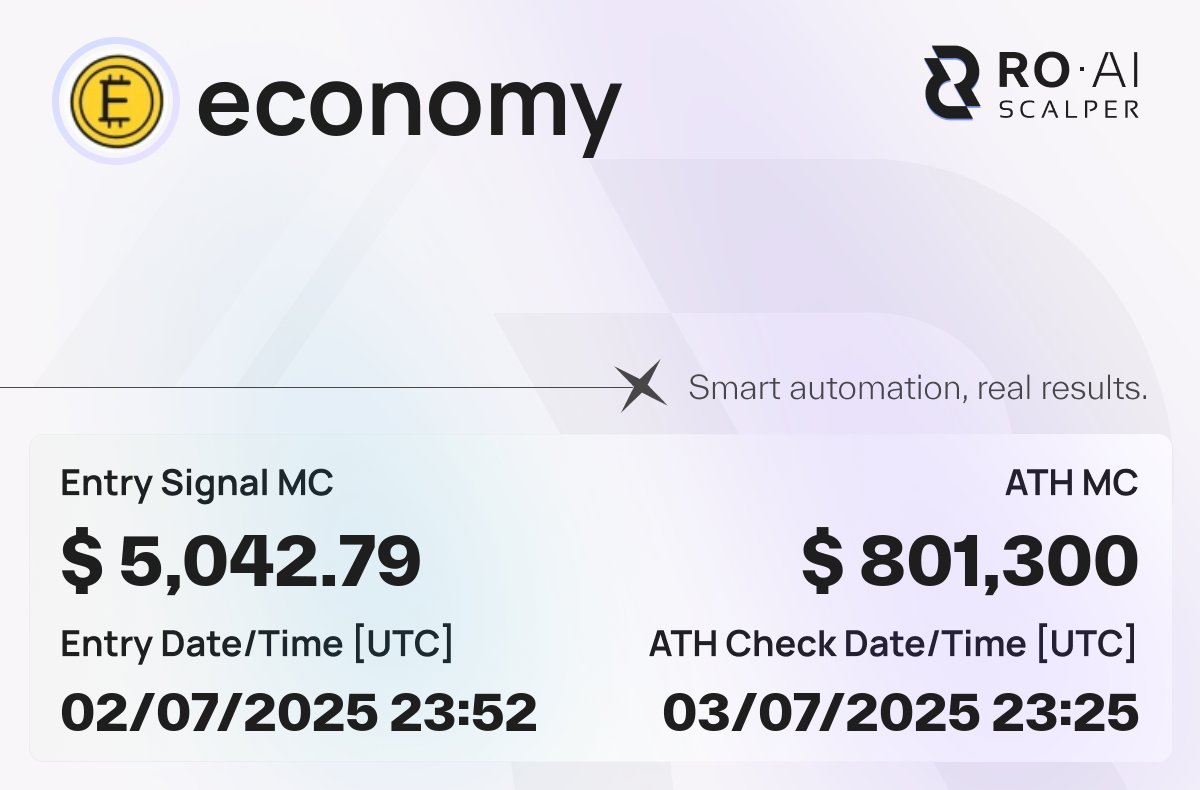 economy

RO·AI
SCALPER

Smart automation, real results.

Entry Signal MC

$ 5,042.79

Entry Date/Time [UTC]

02/07/2025 23:52

ATH MC

$ 801,300

ATH Check Date/Time [UTC]

03/07/2025 23:25