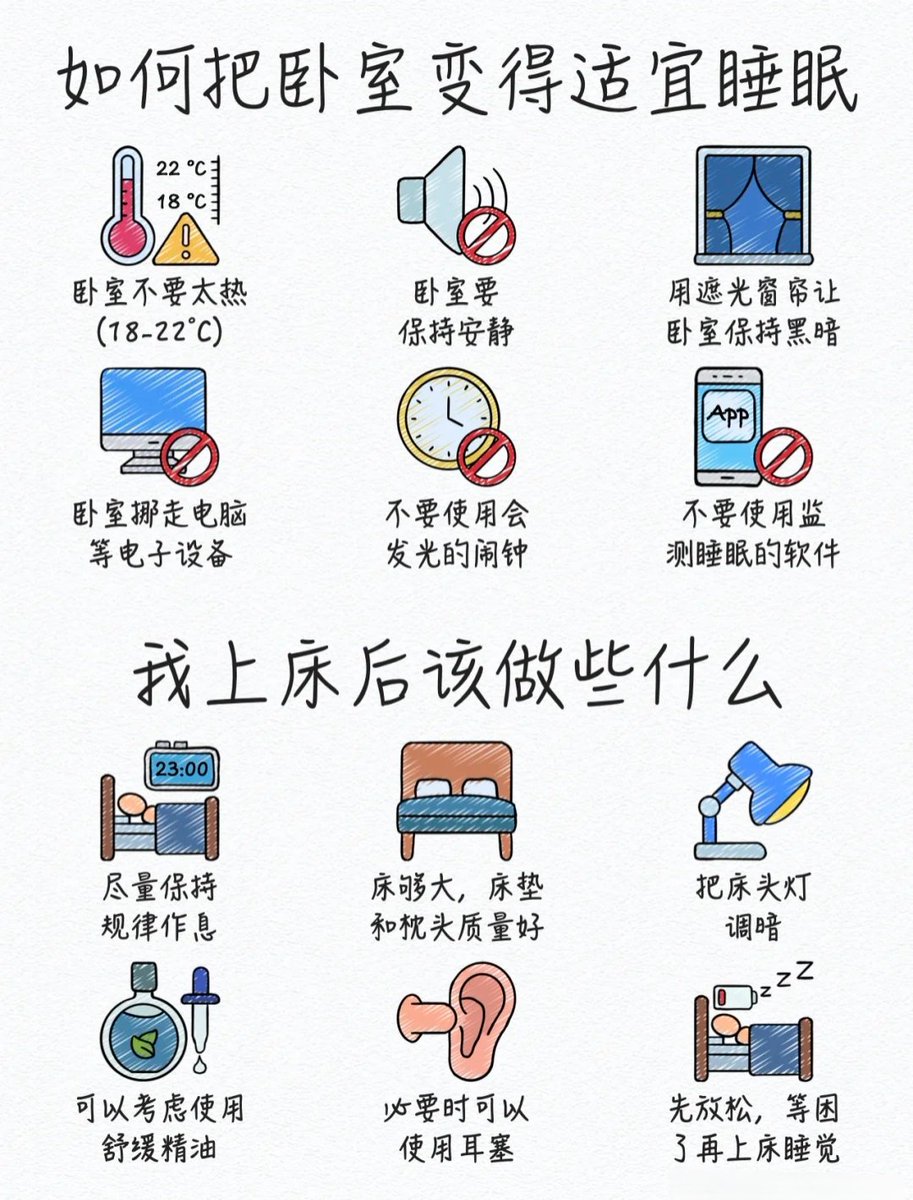 如何把卧室变得适宜睡眠

22 °C
18 °C
卧室不要太热
(18-22°C)

卧室要
保持安静

用遮光窗帘让
卧室保持黑暗

卧室挪走电脑
等电子设备

不要使用会
发光的闹钟

App
不要使用监
测睡眠的软件

我上床后该做些什么

23:00
尽量保持
规律作息

床够大，床垫
和枕头质量好

把床头灯
调暗

可以考虑使用
舒缓精油

必要时可以
使用耳塞

z z Z
先放松，等困
了再上床睡觉